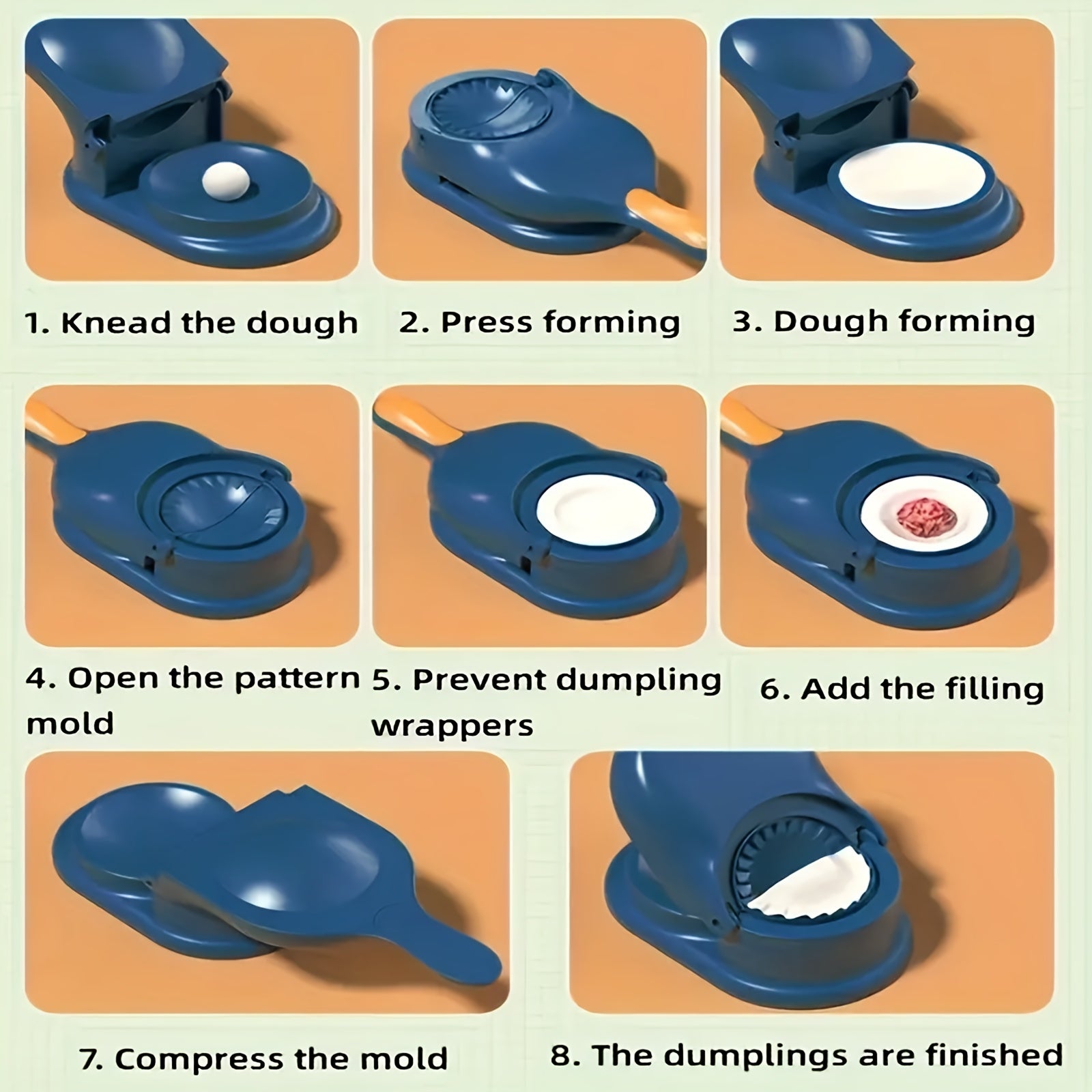 1. Knead the dough

2. Press forming

3. Dough forming

4. Open the pattern mold

5. Prevent dumpling wrappers

6. Add the filling

7. Compress the mold

8. The dumplings are finished