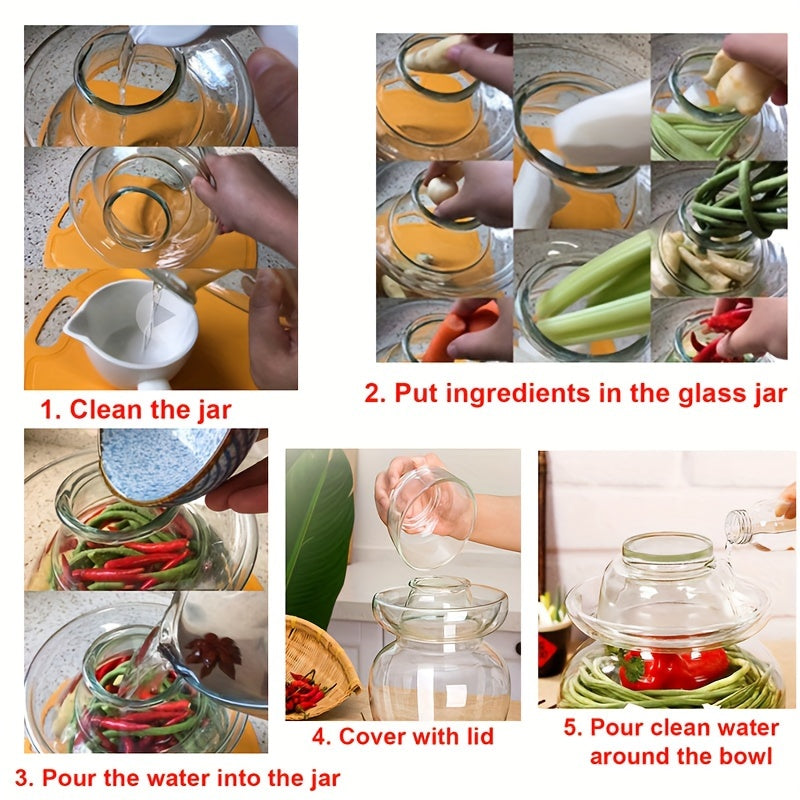 1. Clean the jar

2. Put ingredients in the glass jar

3. Pour the water into the jar

4. Cover with lid

5. Pour clean water around the bowl