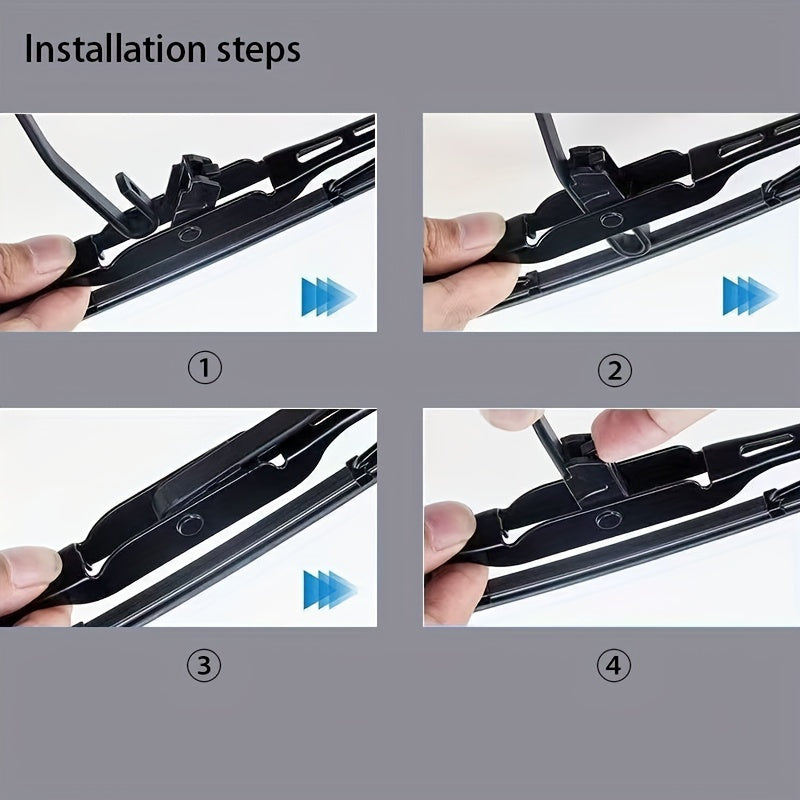 Installation steps

①

②

③

④