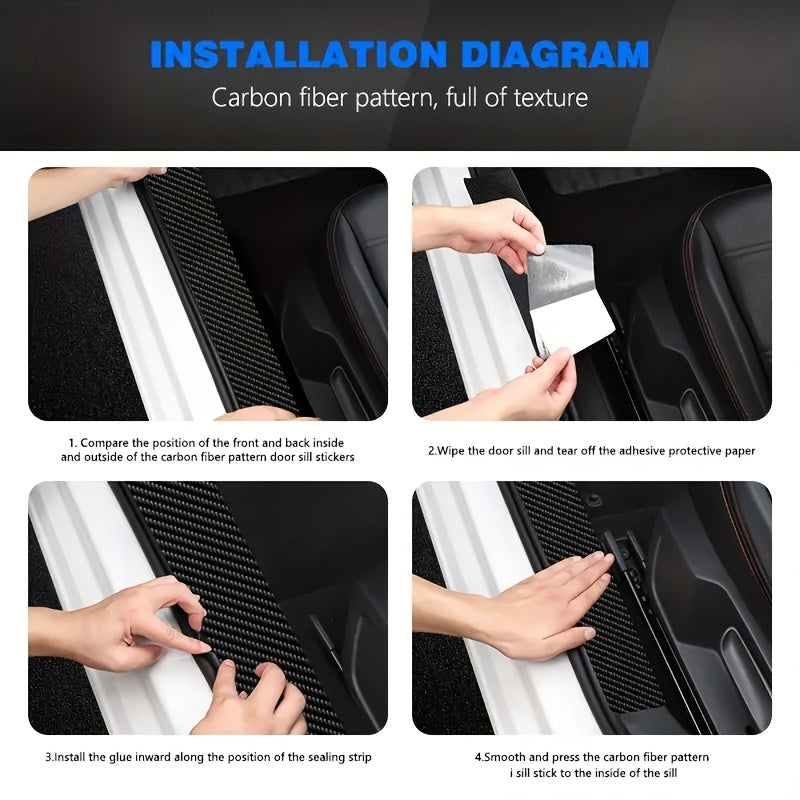 INSTALLATION DIAGRAM

Carbon fiber pattern, full of texture

1. Compare the position of the front and back inside and outside of the carbon fiber pattern door sill stickers

2.Wipe the door sill and tear off the adhesive protective paper

3.Install the glue inward along the position of the sealing strip

4.Smooth and press the carbon fiber pattern i sill stick to the inside of the sill