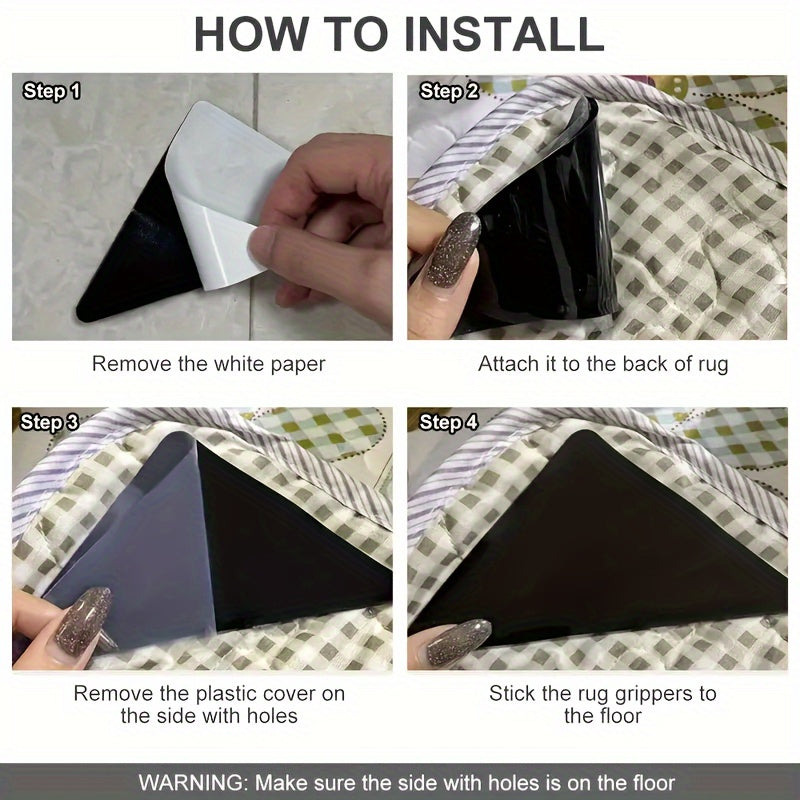 HOW TO INSTALL

Step 1

Remove the white paper

Step 2

Attach it to the back of rug

Step 3

Remove the plastic cover on the side with holes

Step 4

Stick the rug grippers to the floor

WARNING: Make sure the side with holes is on the floor