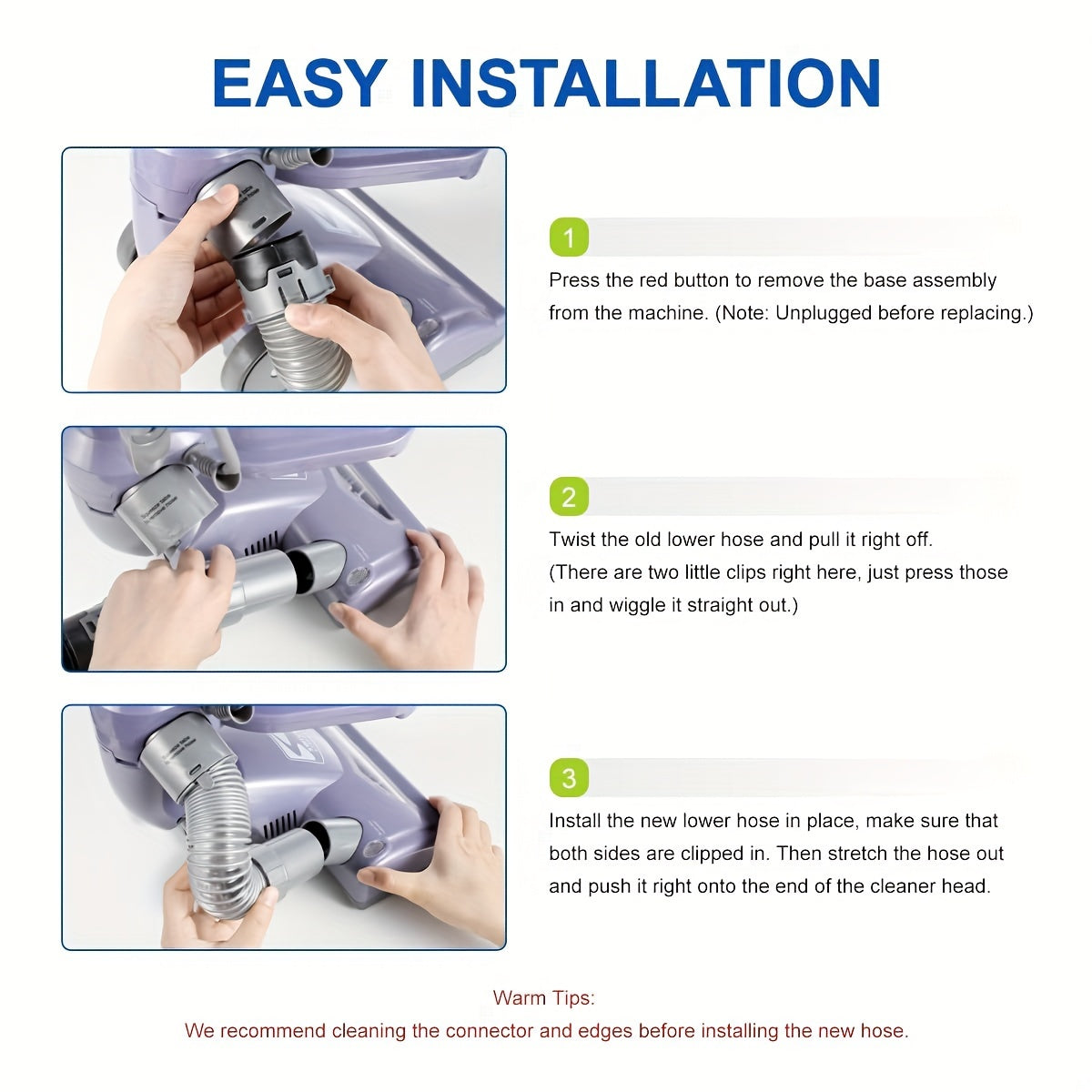 EASY INSTALLATION

1

Press the red button to remove the base assembly from the machine. (Note: Unplugged before replacing.)

2

Twist the old lower hose and pull it right off.
(There are two little clips right here, just press those in and wiggle it straight out.)

3

Install the new lower hose in place, make sure that both sides are clipped in. Then stretch the hose out and push it right onto the end of the cleaner head.

Warm Tips:
We recommend cleaning the connector and edges before installing the new hose.