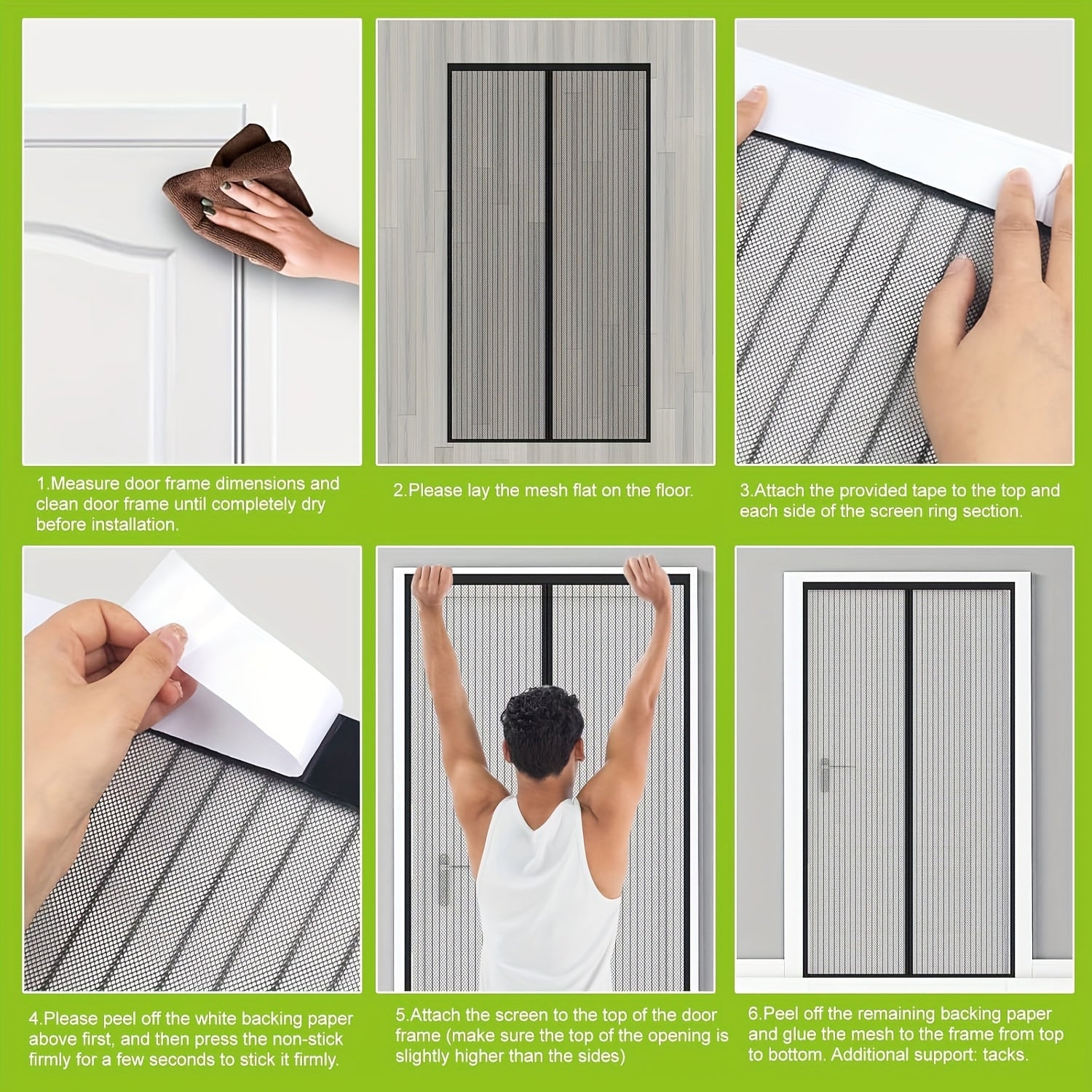 1.Measure door frame dimensions and clean door frame until completely dry before installation.

2.Please lay the mesh flat on the floor.

3.Attach the provided tape to the top and each side of the screen ring section.

4.Please peel off the white backing paper above first, and then press the non-stick firmly for a few seconds to stick it firmly.

5.Attach the screen to the top of the door frame (make sure the top of the opening is slightly higher than the sides)

6.Peel off the remaining backing paper and glue the mesh to the frame from top to bottom. Additional support: tacks.