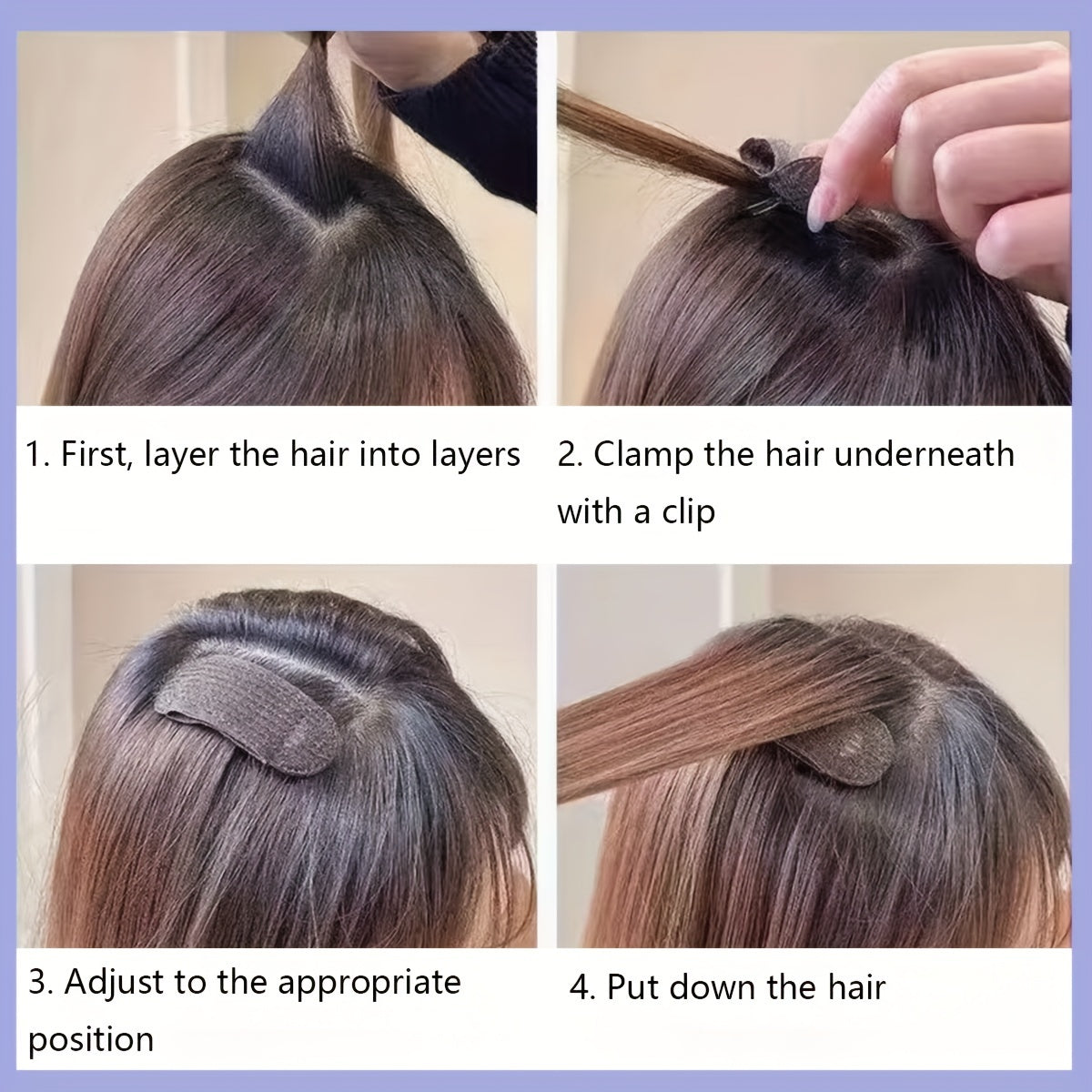 1. First, layer the hair into layers

2. Clamp the hair underneath with a clip

3. Adjust to the appropriate position

4. Put down the hair