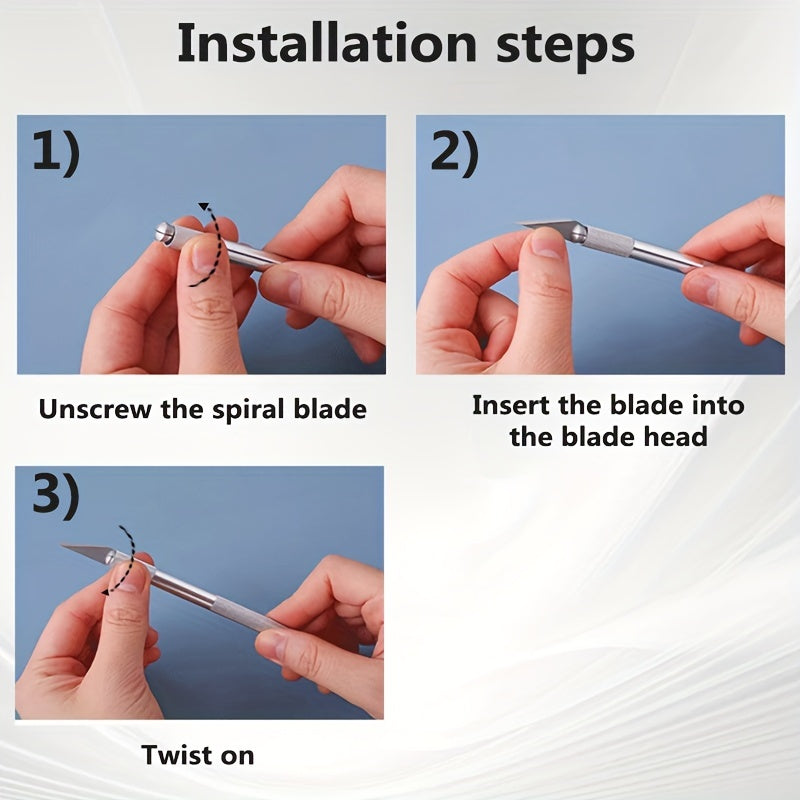 Installation steps

1)

Unscrew the spiral blade

2)

Insert the blade into the blade head

3)

Twist on