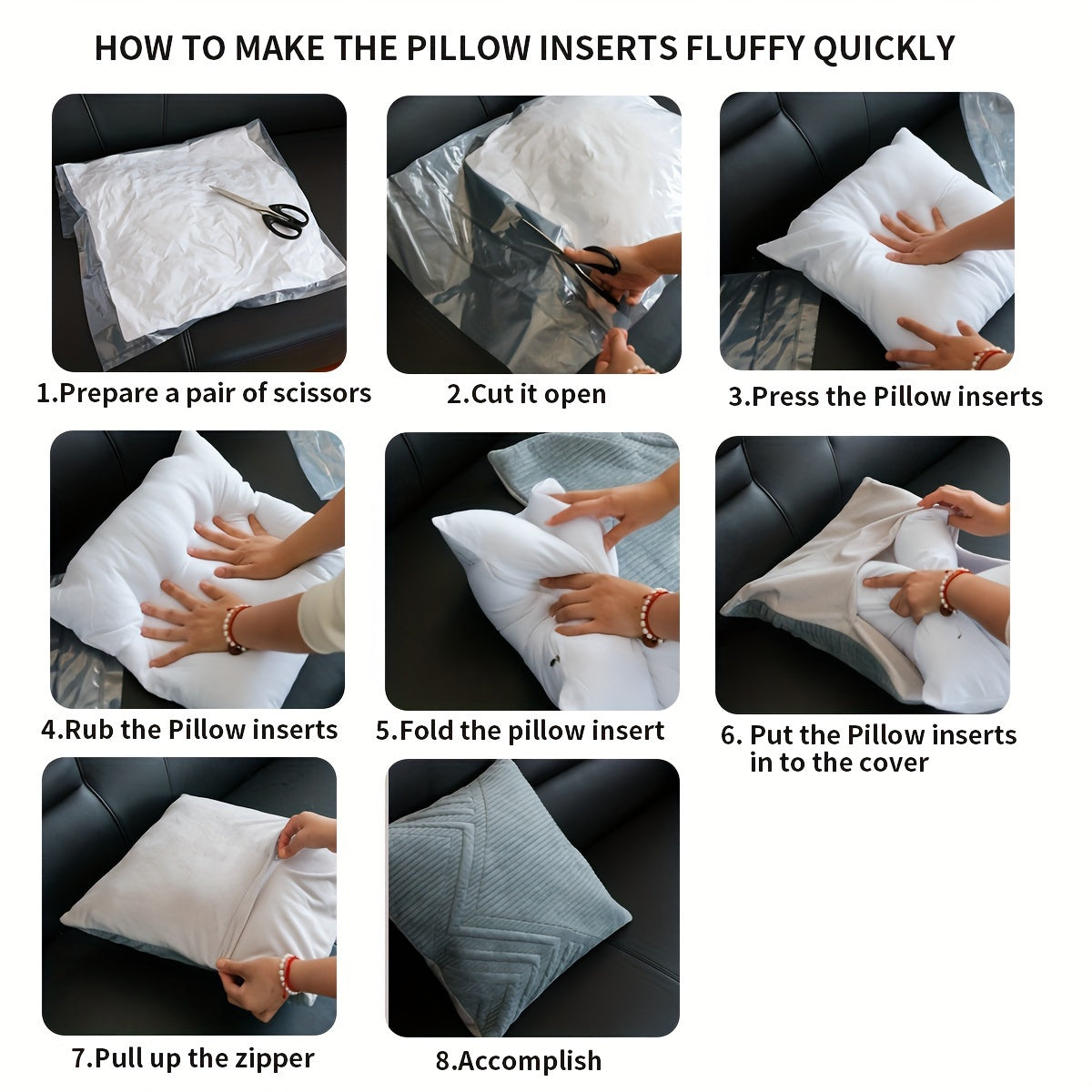 HOW TO MAKE THE PILLOW INSERTS FLUFFY QUICKLY

1.Prepare a pair of scissors

2.Cut it open

3.Press the Pillow inserts

4.Rub the Pillow inserts

5.Fold the pillow insert

6. Put the Pillow inserts in to the cover

7.Pull up the zipper

8.Accomplish