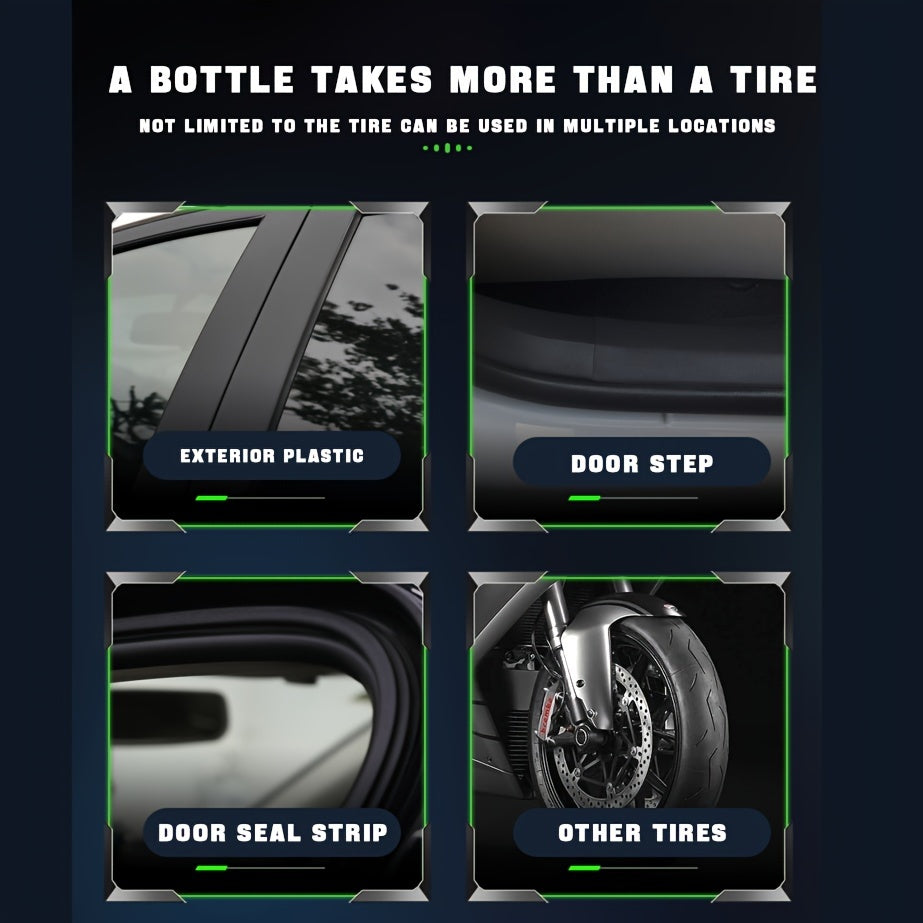 A BOTTLE TAKES MORE THAN A TIRE

NOT LIMITED TO THE TIRE CAN BE USED IN MULTIPLE LOCATIONS

EXTERIOR PLASTIC

DOOR STEP

DOOR SEAL STRIP

OTHER TIRES