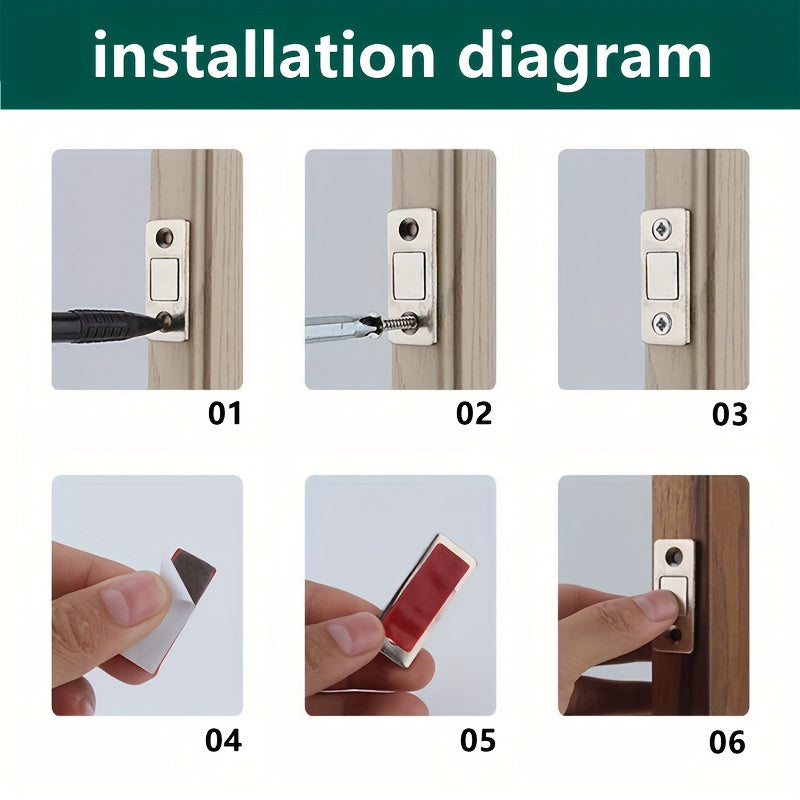 installation diagram

01

02

03

04

05

06