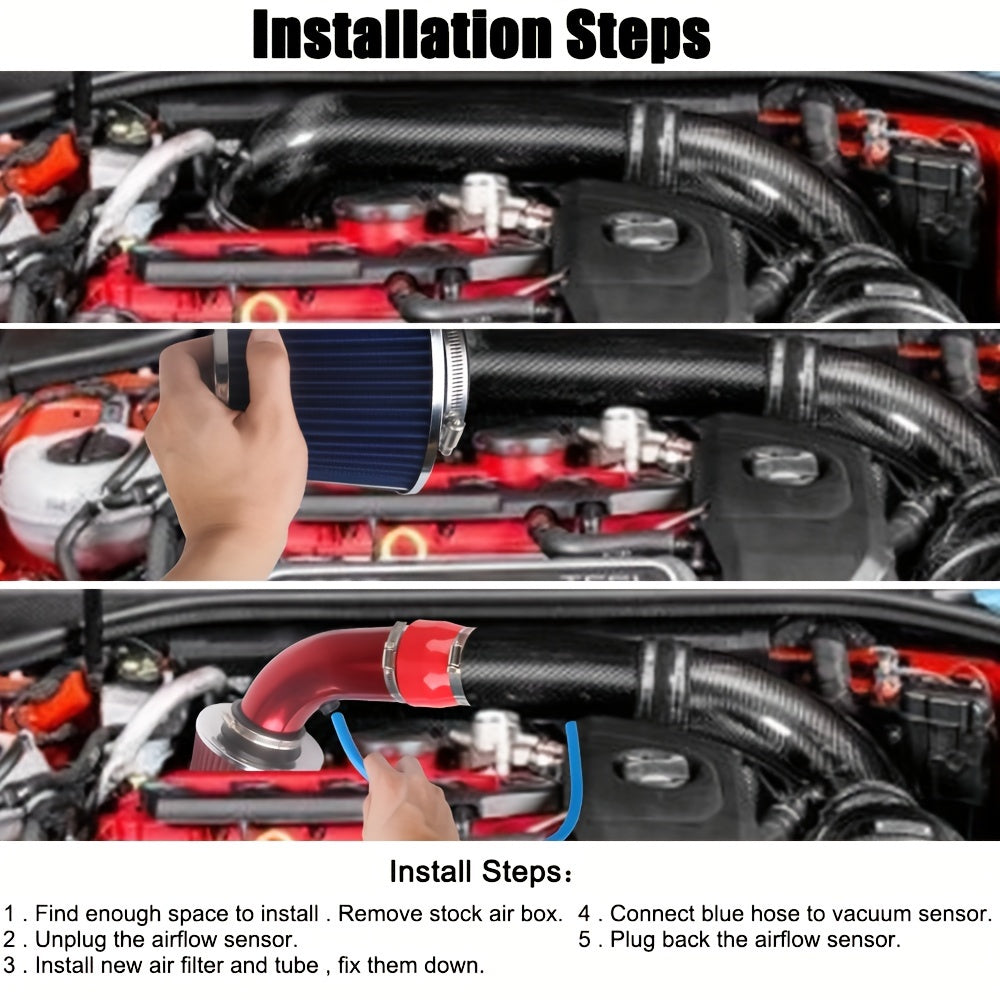 Installation Steps

Install Steps：

1 . Find enough space to install . Remove stock air box.
2 . Unplug the airflow sensor.
3 . Install new air filter and tube , fix them down.

4 . Connect blue hose to vacuum sensor.
5 . Plug back the airflow sensor.