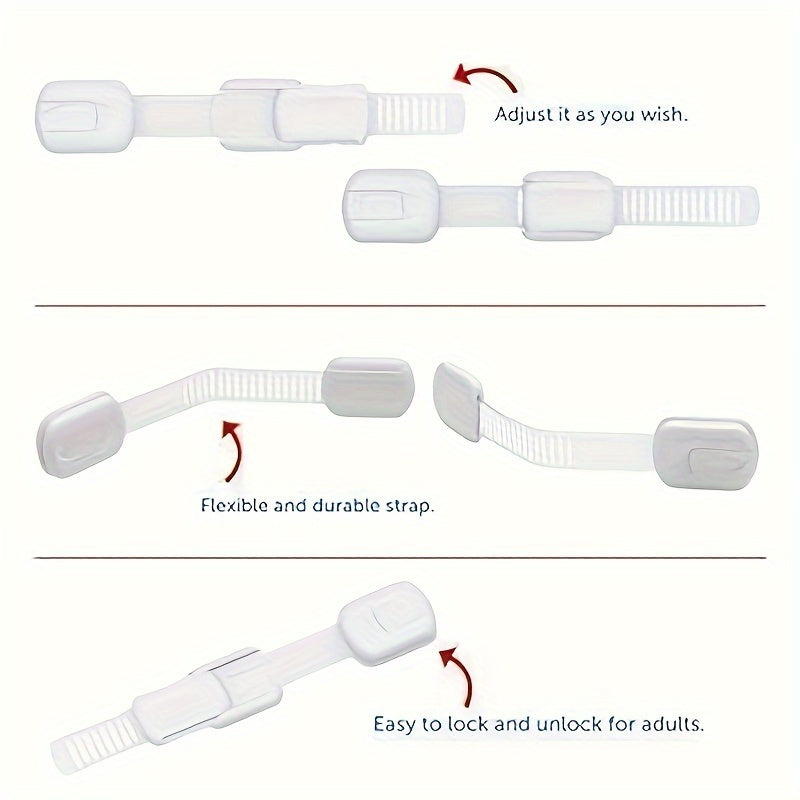 Adjust it as you wish.

Flexible and durable strap.

Easy to lock and unlock for adults.