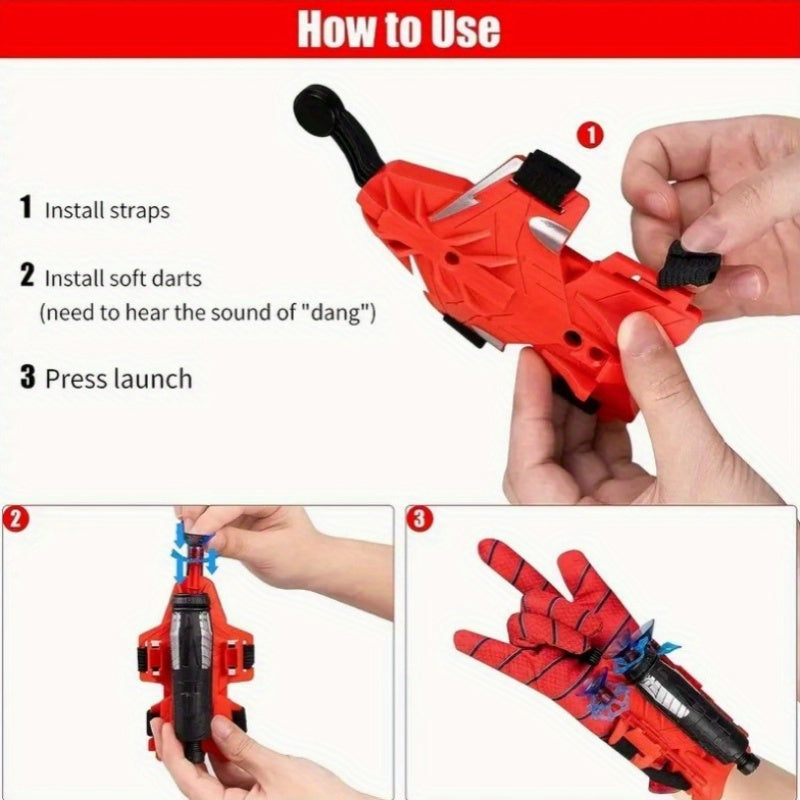 How to Use

1 Install straps

2 Install soft darts
(need to hear the sound of "dang")

3 Press launch

1

2

3