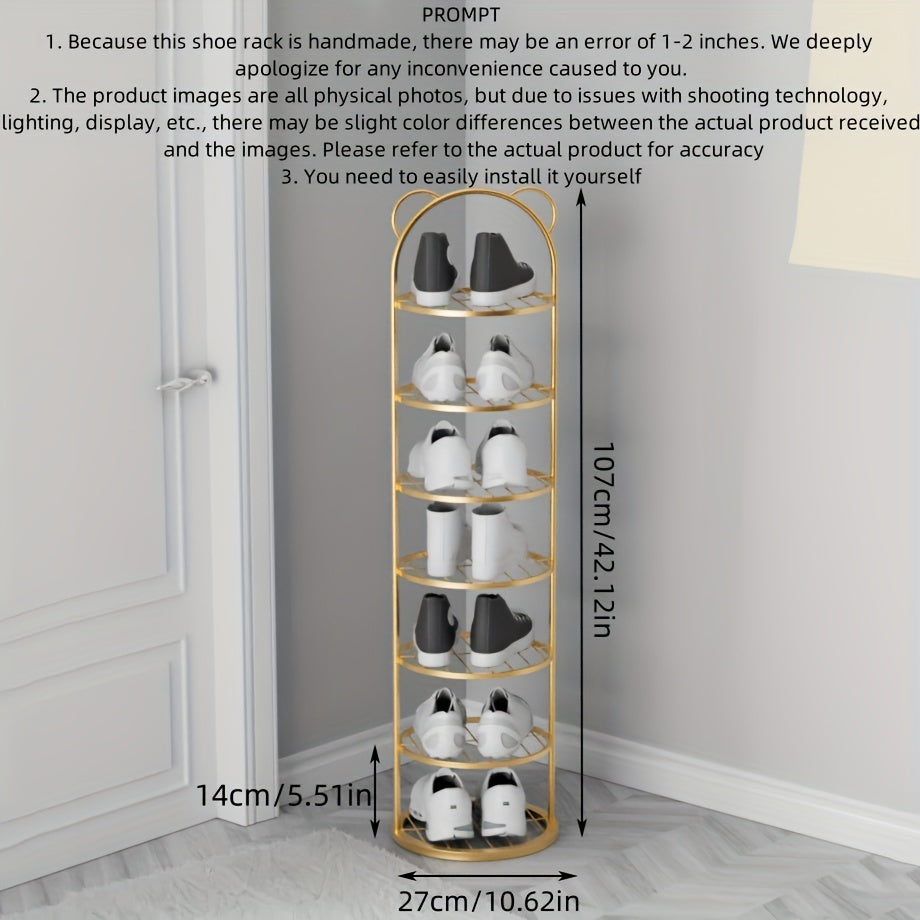 PROMPT
1. Because this shoe rack is handmade, there may be an error of 1-2 inches. We deeply apologize for any inconvenience caused to you.
2. The product images are all physical photos, but due to issues with shooting technology, lighting, display, etc., there may be slight color differences between the actual product received and the images. Please refer to the actual product for accuracy
3. You need to easily install it yourself

107cm/42.12in

14cm/5.51in

27cm/10.62in