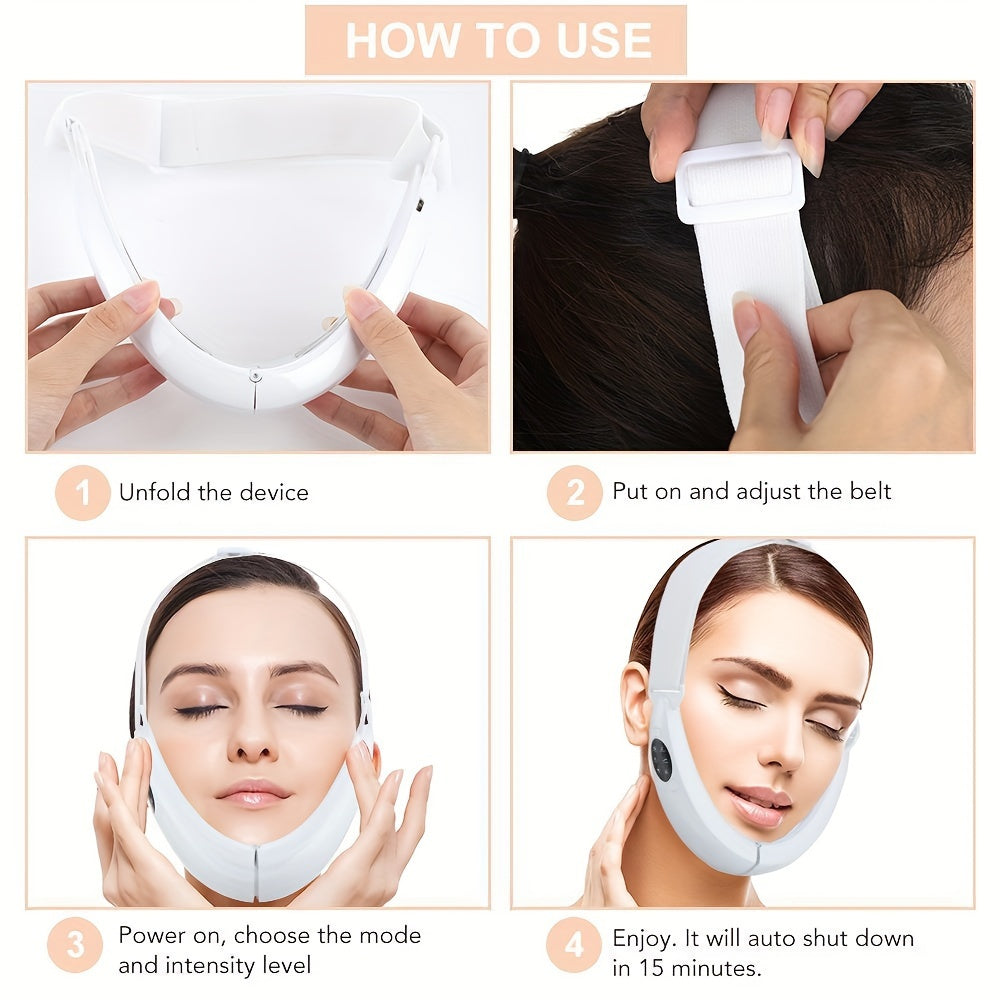 HOW TO USE

1 Unfold the device

2 Put on and adjust the belt

3 Power on, choose the mode and intensity level

4 Enjoy. It will auto shut down in 15 minutes.