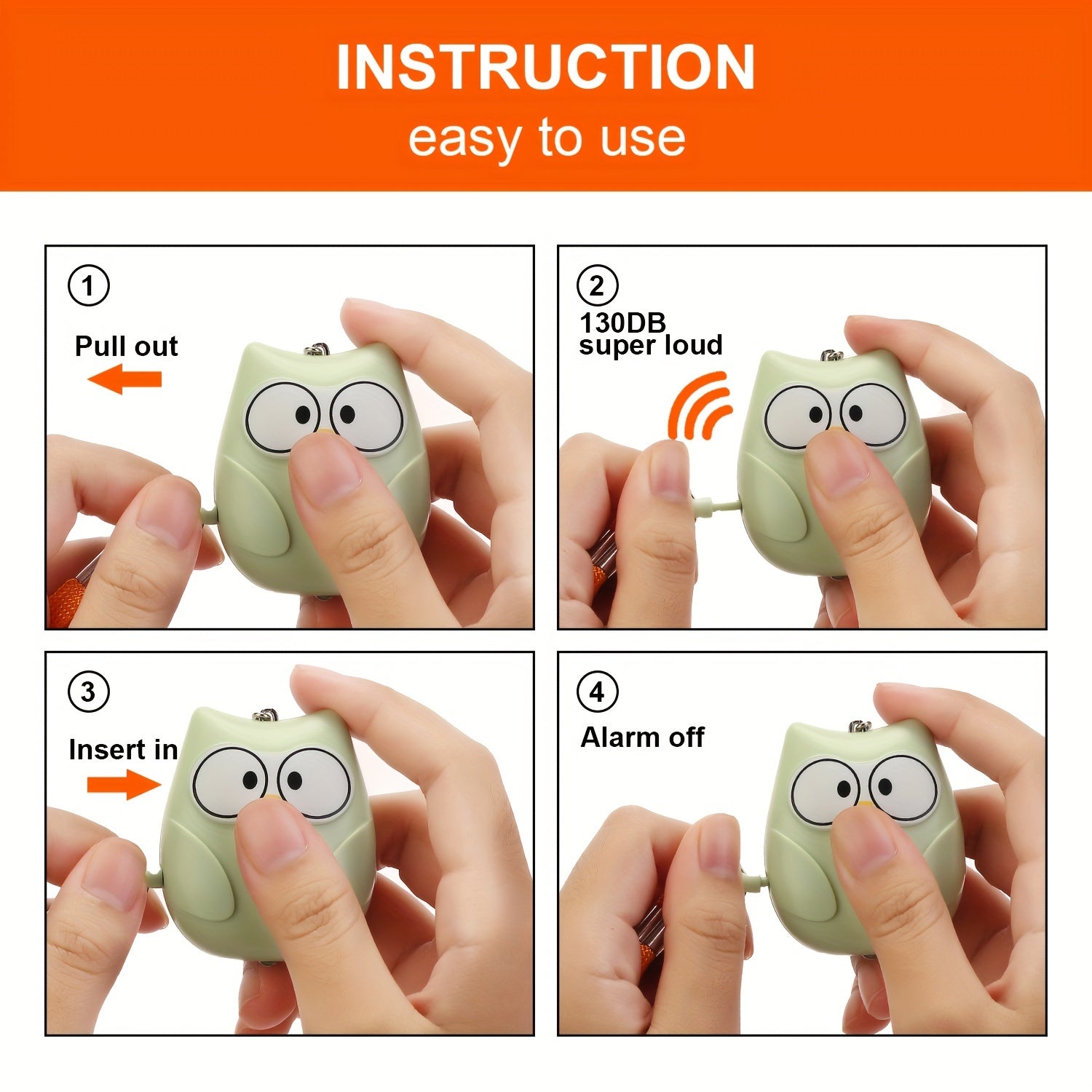 INSTRUCTION
easy to use

1
Pull out

2
130DB
super loud

3
Insert in

4
Alarm off