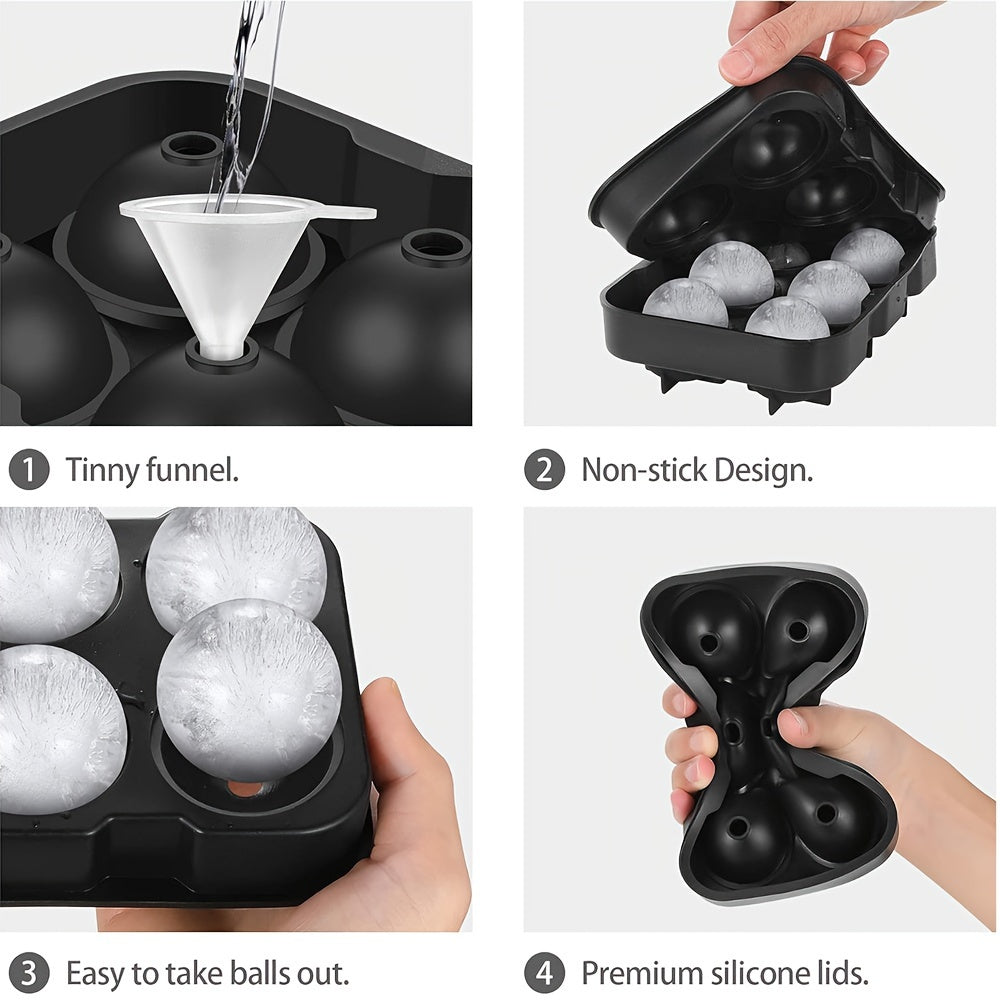 1 Tinny funnel.

2 Non-stick Design.

3 Easy to take balls out.

4 Premium silicone lids.