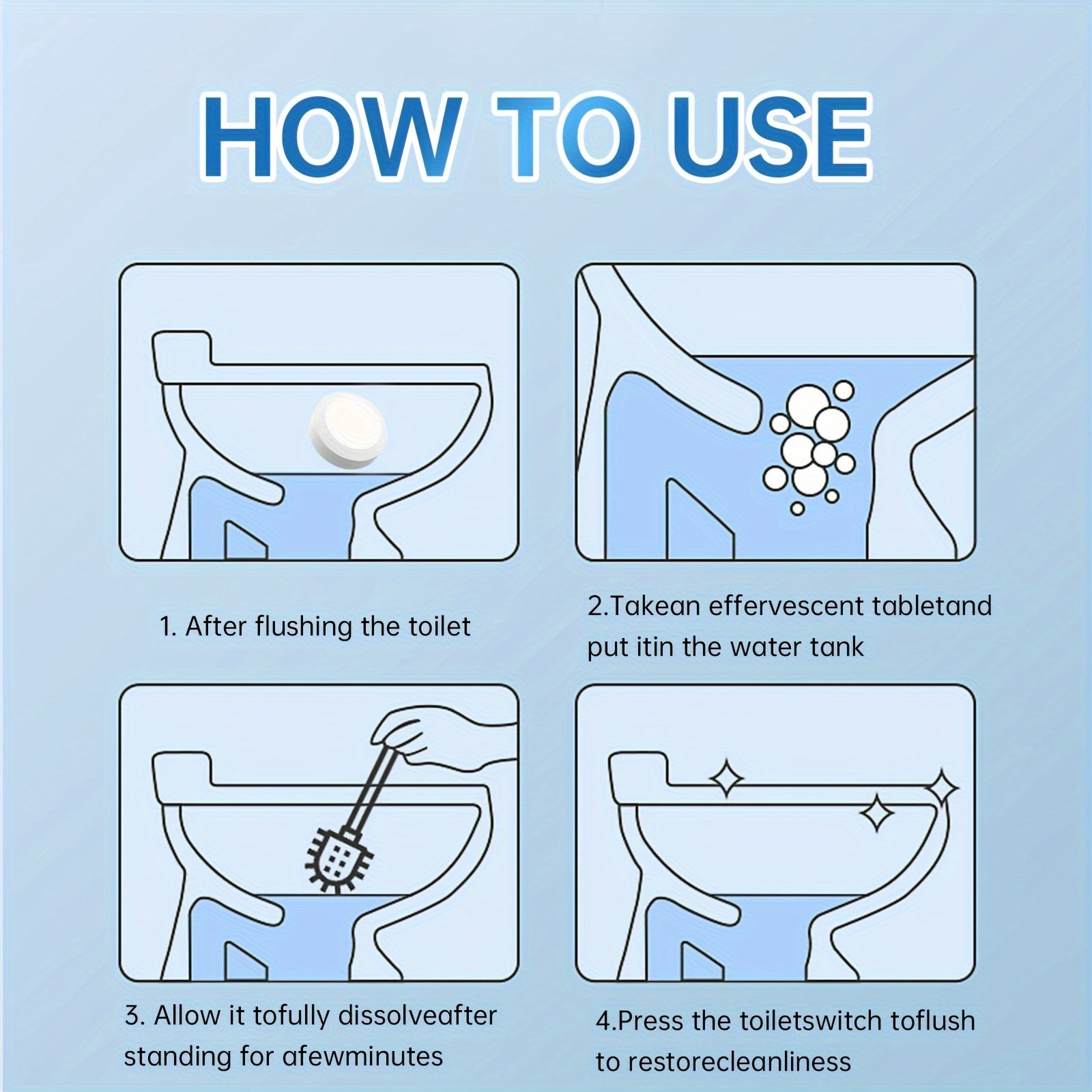 HOW TO USE

1. After flushing the toilet

2.Takean effervescent tabletand put itin the water tank

3. Allow it tofully dissolveafter standing for afewminutes

4.Press the toiletswitch toflush to restorecleanliness