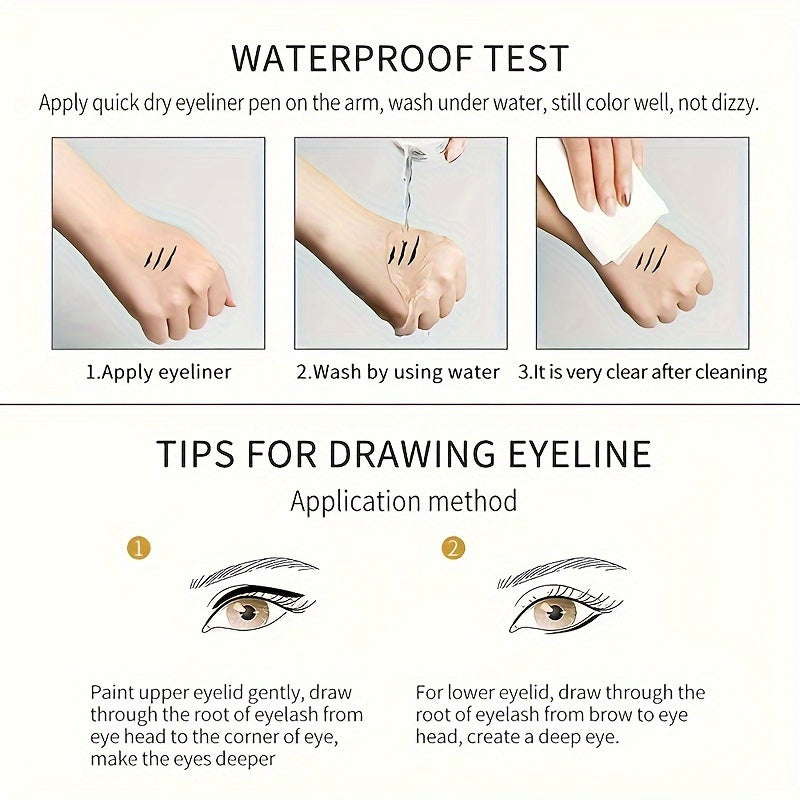 WATERPROOF TEST

Apply quick dry eyeliner pen on the arm, wash under water, still color well, not dizzy.

1.Apply eyeliner

2.Wash by using water

3.It is very clear after cleaning

TIPS FOR DRAWING EYELINE

Application method

1

2

Paint upper eyelid gently, draw through the root of eyelash from eye head to the corner of eye, make the eyes deeper

For lower eyelid, draw through the root of eyelash from brow to eye head, create a deep eye.