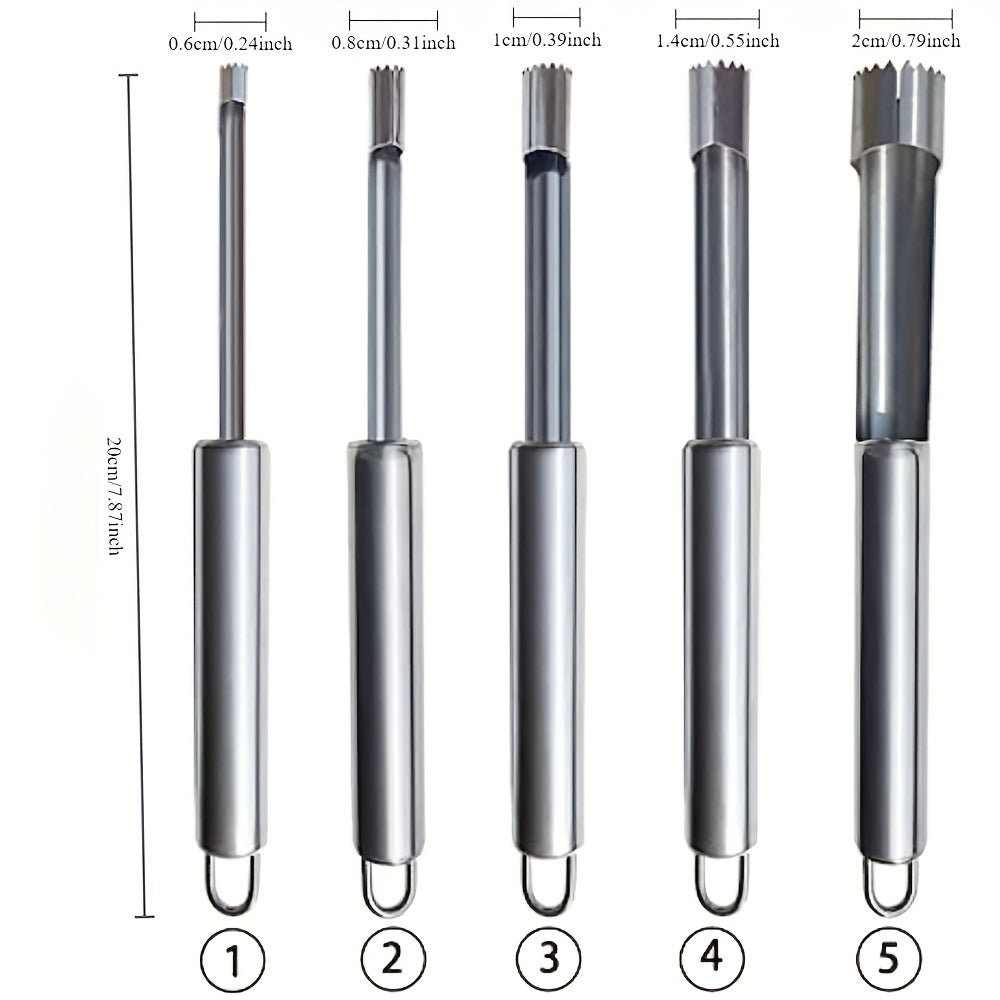 0.6cm/0.24inch
0.8cm/0.31inch
1cm/0.39inch
1.4cm/0.55inch
2cm/0.79inch

20cm/7.87inch

1
2
3
4
5