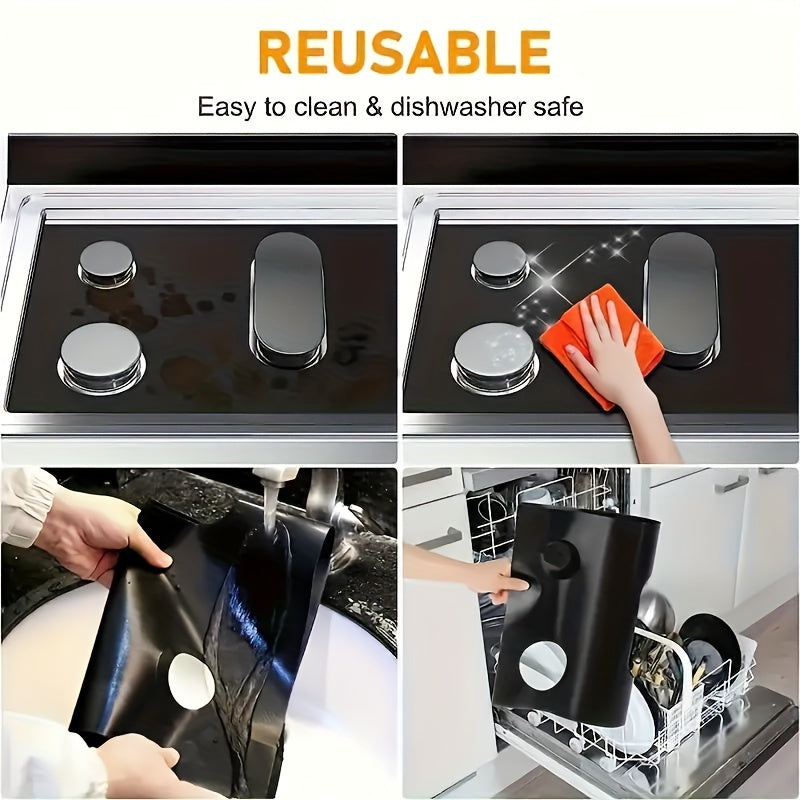 REUSABLE

Easy to clean & dishwasher safe