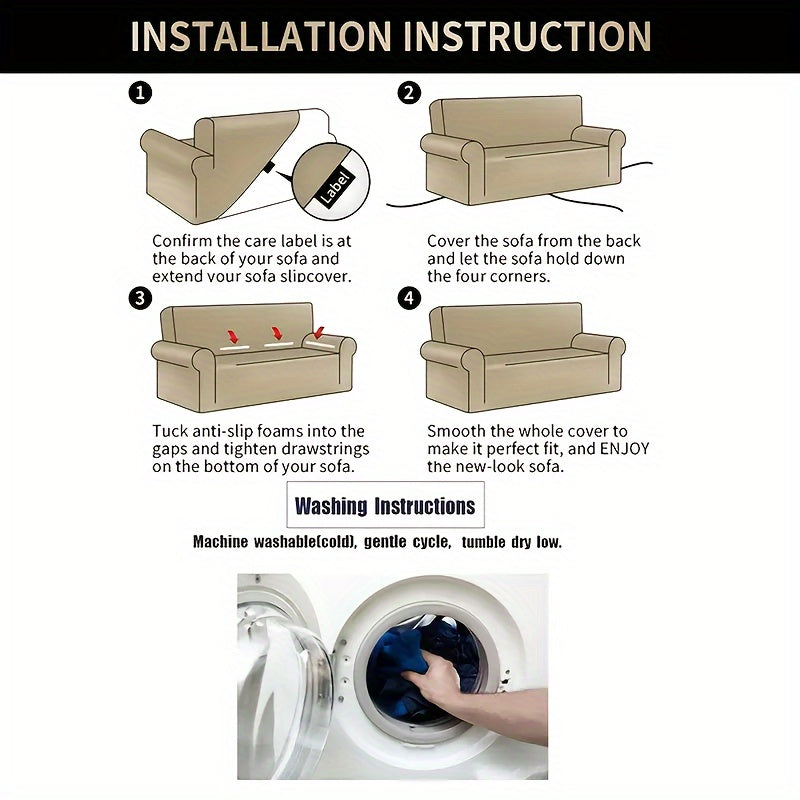 INSTALLATION INSTRUCTION

1

Label

Confirm the care label is at the back of your sofa and extend your sofa slipcover.

2

Cover the sofa from the back and let the sofa hold down the four corners.

3

Tuck anti-slip foams into the gaps and tighten drawstrings on the bottom of your sofa.

4

Smooth the whole cover to make it perfect fit, and ENJOY the new-look sofa.

Washing Instructions

Machine washable(cold), gentle cycle, tumble dry low.