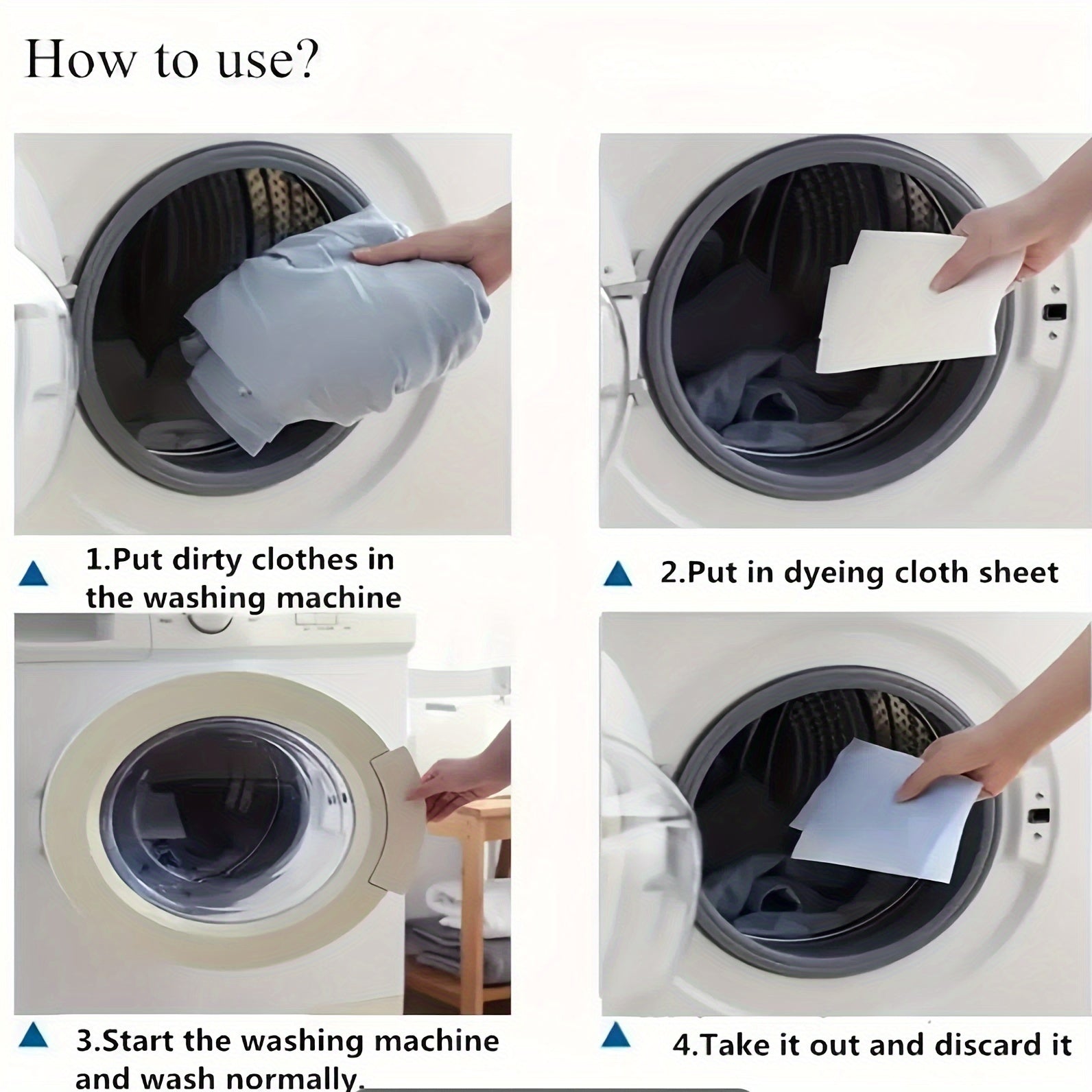 How to use?

1.Put dirty clothes in the washing machine

2.Put in dyeing cloth sheet

3.Start the washing machine and wash normally.

4.Take it out and discard it