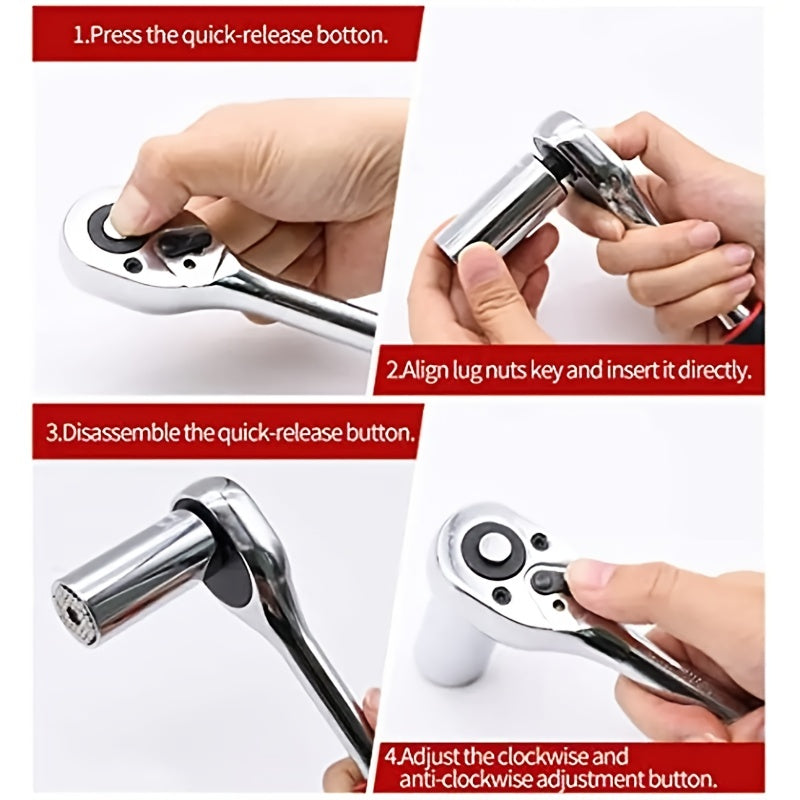 1.Press the quick-release botton.

2.Align lug nuts key and insert it directly.

3.Disassemble the quick-release button.

4.Adjust the clockwise and anti-clockwise adjustment button.