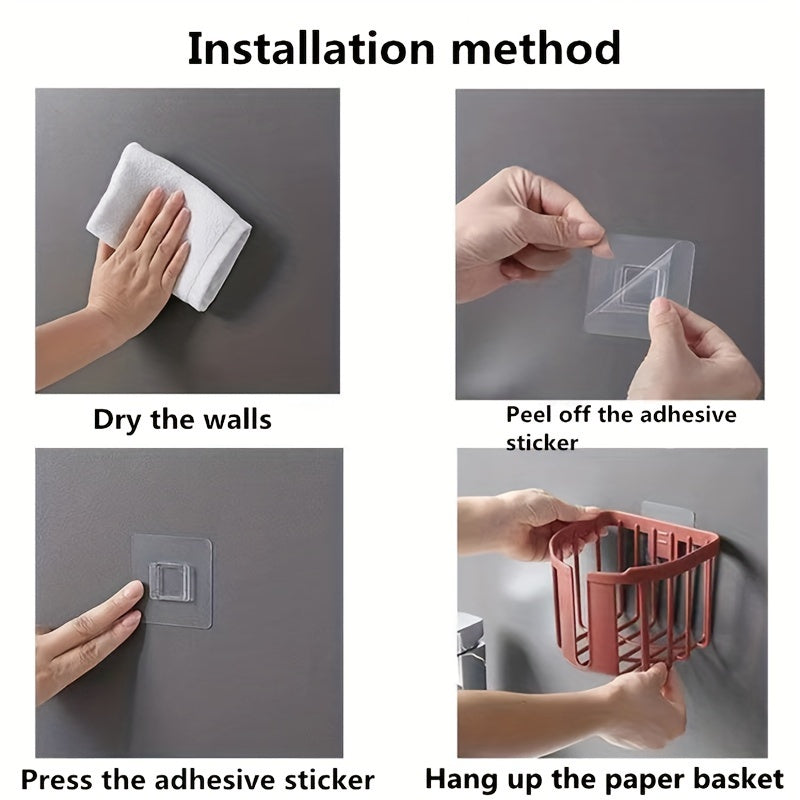 Installation method

Dry the walls

Peel off the adhesive sticker

Press the adhesive sticker

Hang up the paper basket