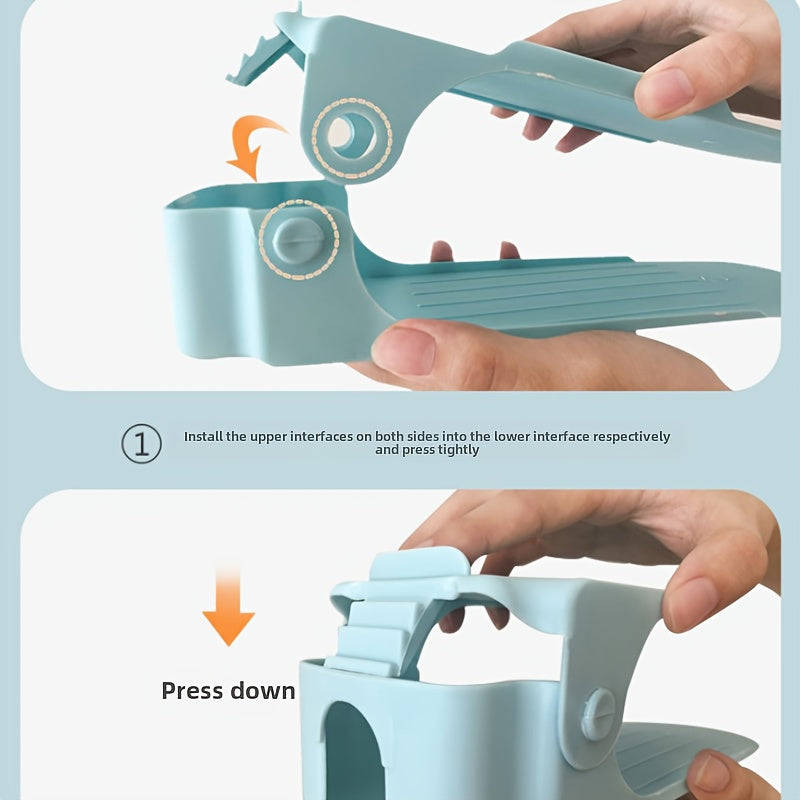 ① Install the upper interfaces on both sides into the lower interface respectively and press tightly

Press down