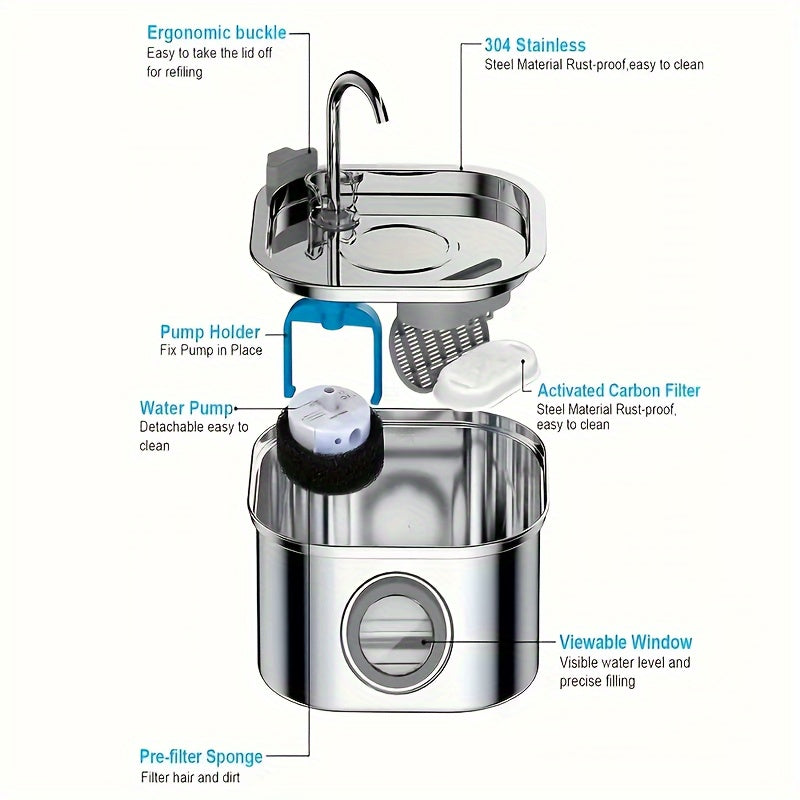 Ergonomic buckle
Easy to take the lid off for refiling

304 Stainless
Steel Material Rust-proof,easy to clean

Pump Holder
Fix Pump in Place

Water Pump
Detachable easy to clean

Activated Carbon Filter
Steel Material Rust-proof, easy to clean

Viewable Window
Visible water level and precise filling

Pre-filter Sponge
Filter hair and dirt