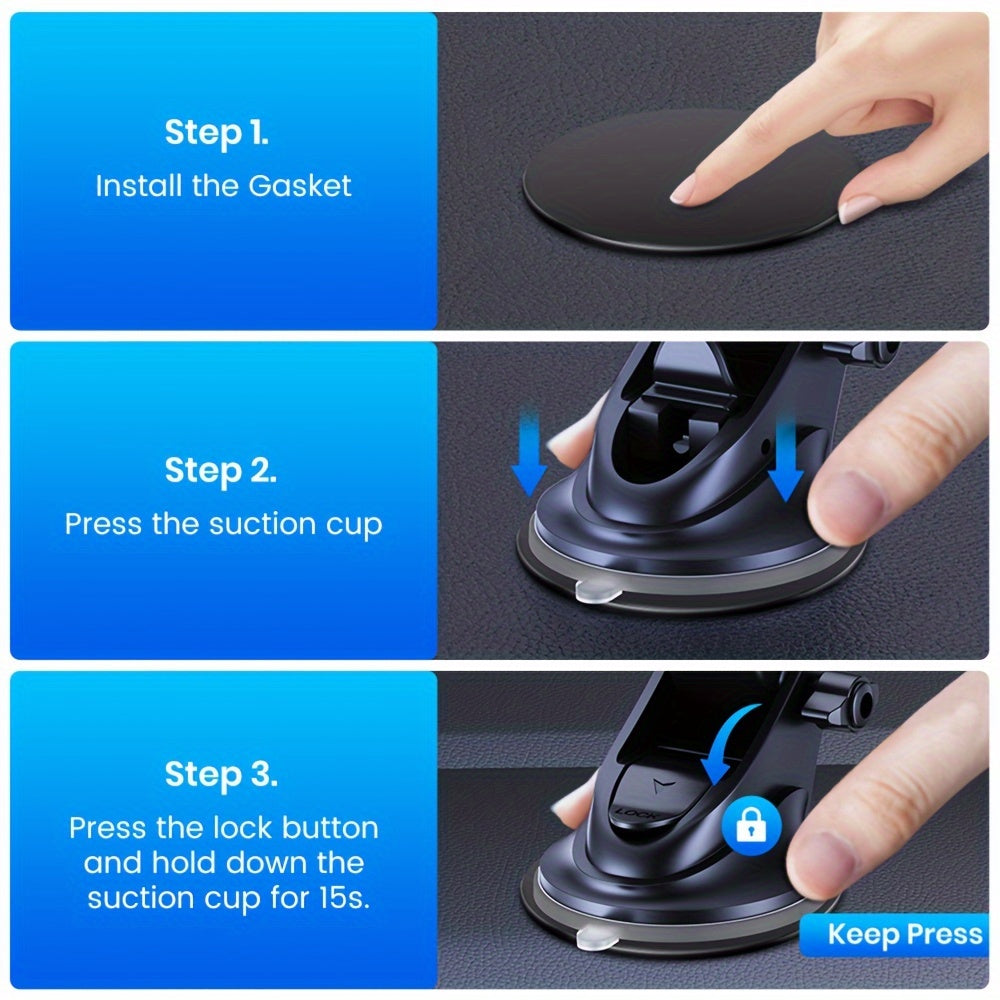 Step 1.
Install the Gasket

Step 2.
Press the suction cup

Step 3.
Press the lock button and hold down the suction cup for 15s.

LOCK

Keep Press