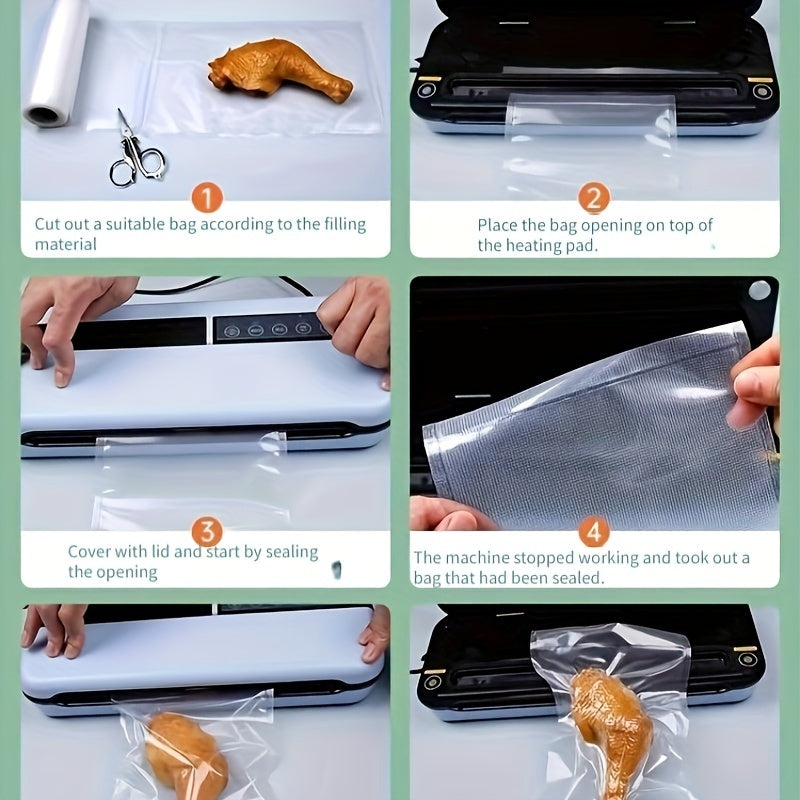 1

Cut out a suitable bag according to the filling material

2

Place the bag opening on top of the heating pad.

3

Cover with lid and start by sealing the opening

4

The machine stopped working and took out a bag that had been sealed.