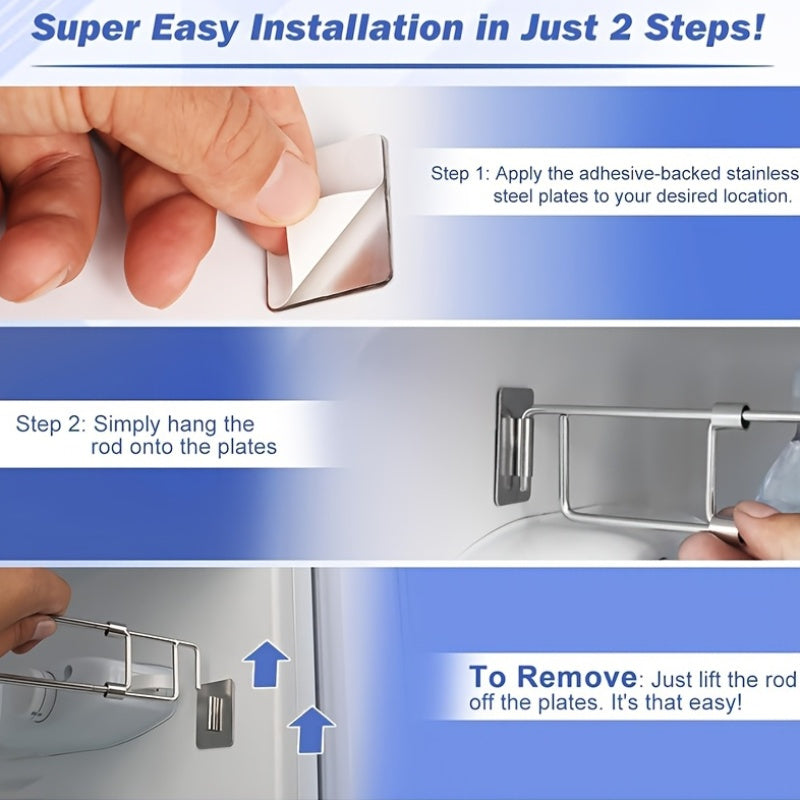 Super Easy Installation in Just 2 Steps!

Step 1: Apply the adhesive-backed stainless steel plates to your desired location.

Step 2: Simply hang the rod onto the plates

To Remove: Just lift the rod off the plates. It's that easy!