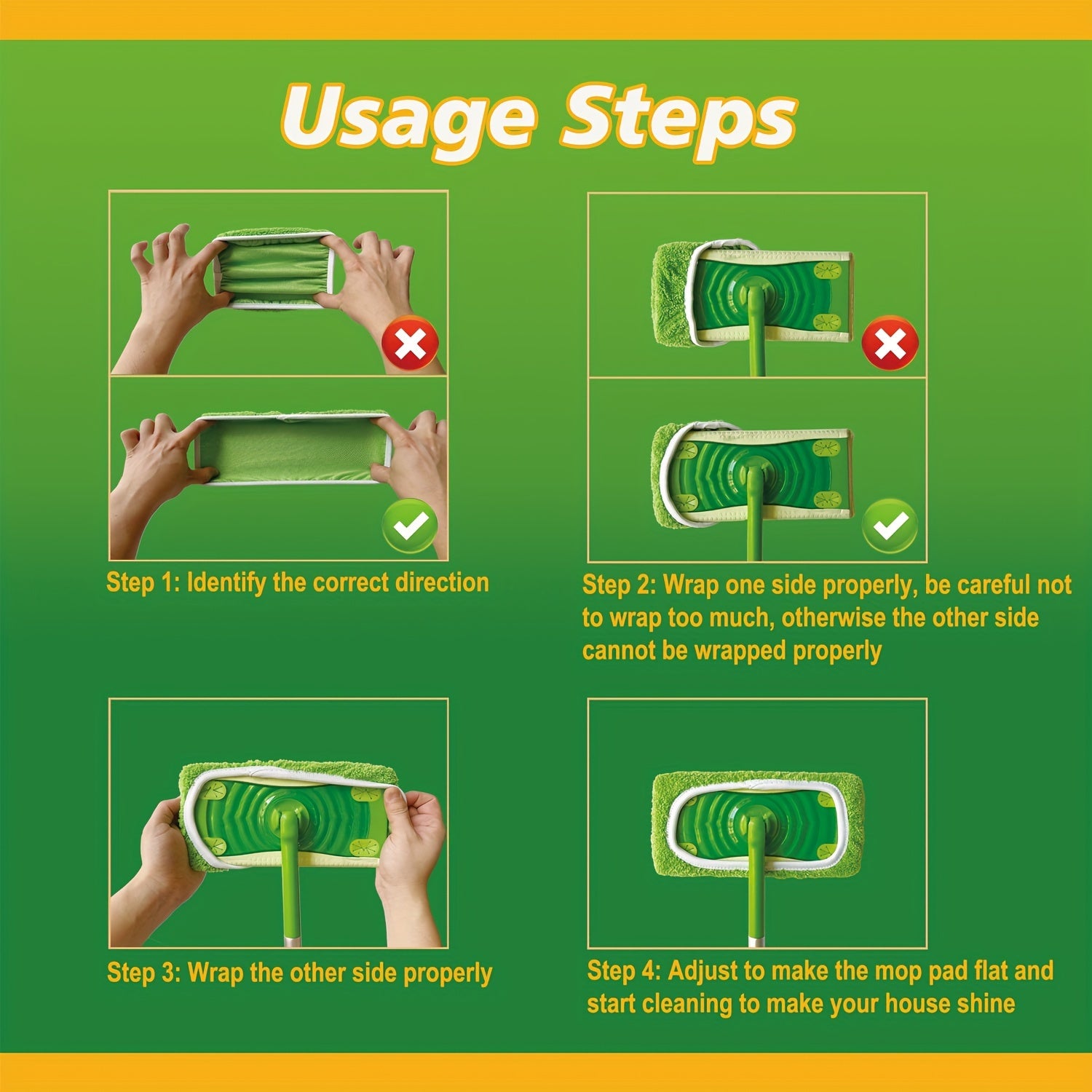 Usage Steps

Step 1: Identify the correct direction

Step 2: Wrap one side properly, be careful not to wrap too much, otherwise the other side cannot be wrapped properly

Step 3: Wrap the other side properly

Step 4: Adjust to make the mop pad flat and start cleaning to make your house shine