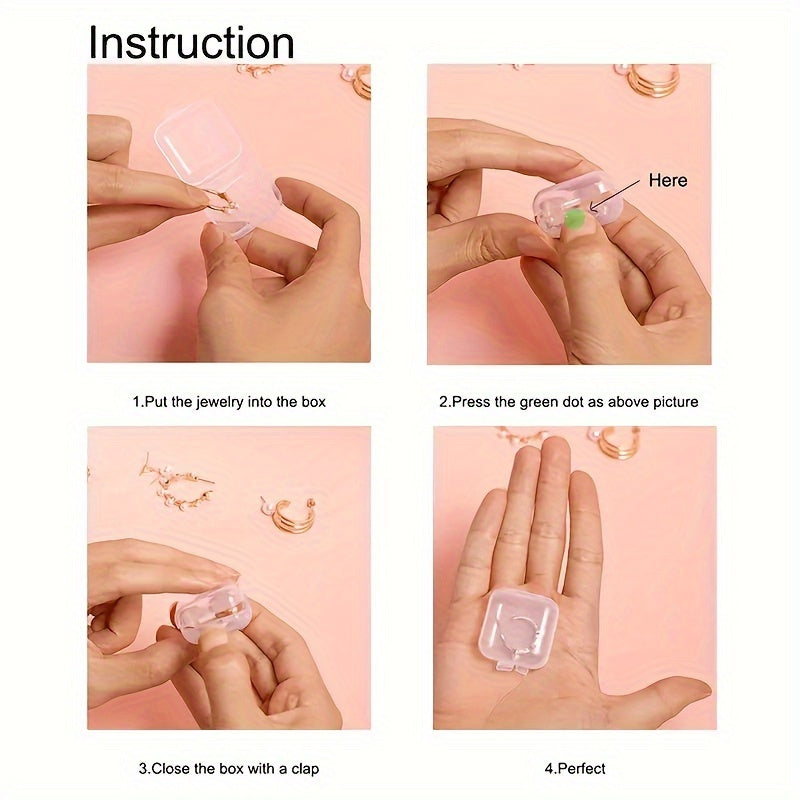 Instruction

Here

1.Put the jewelry into the box

2.Press the green dot as above picture

3.Close the box with a clap

4.Perfect