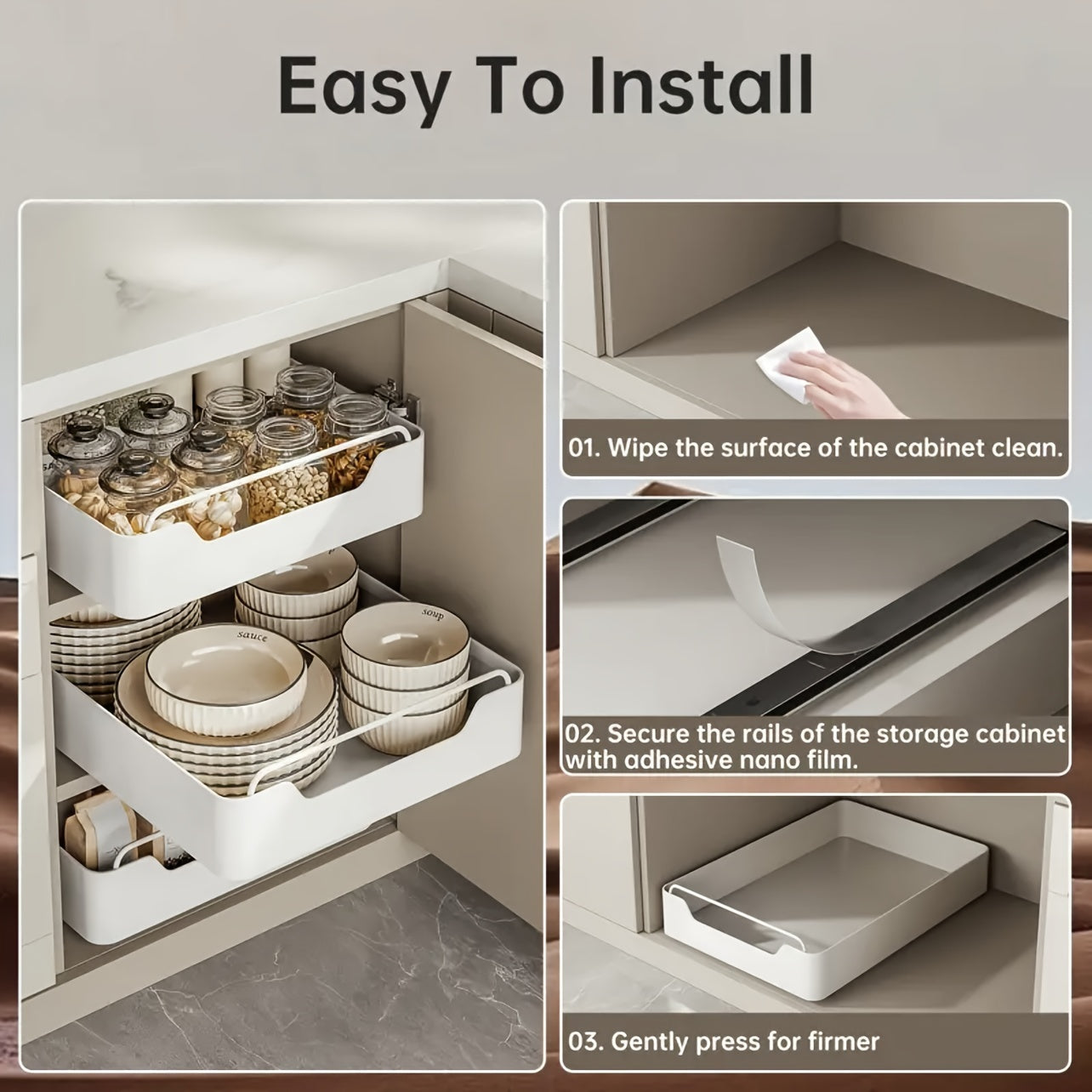 Easy To Install

sauce

soup

01. Wipe the surface of the cabinet clean.

02. Secure the rails of the storage cabinet with adhesive nano film.

03. Gently press for firmer