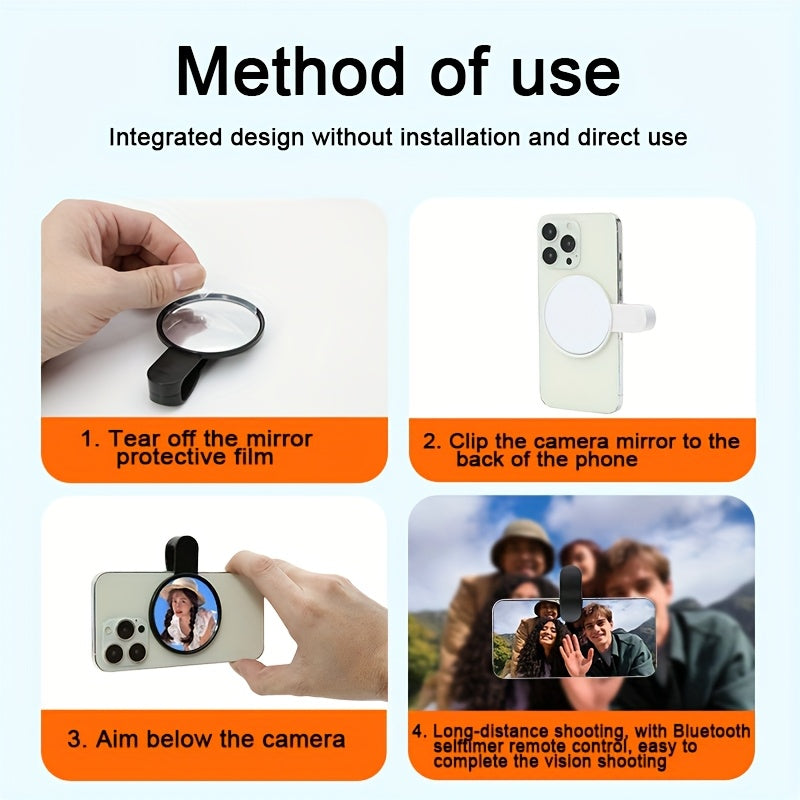 Method of use

Integrated design without installation and direct use

1. Tear off the mirror protective film

2. Clip the camera mirror to the back of the phone

3. Aim below the camera

4. Long-distance shooting, with Bluetooth selftimer remote control, easy to complete the vision shooting