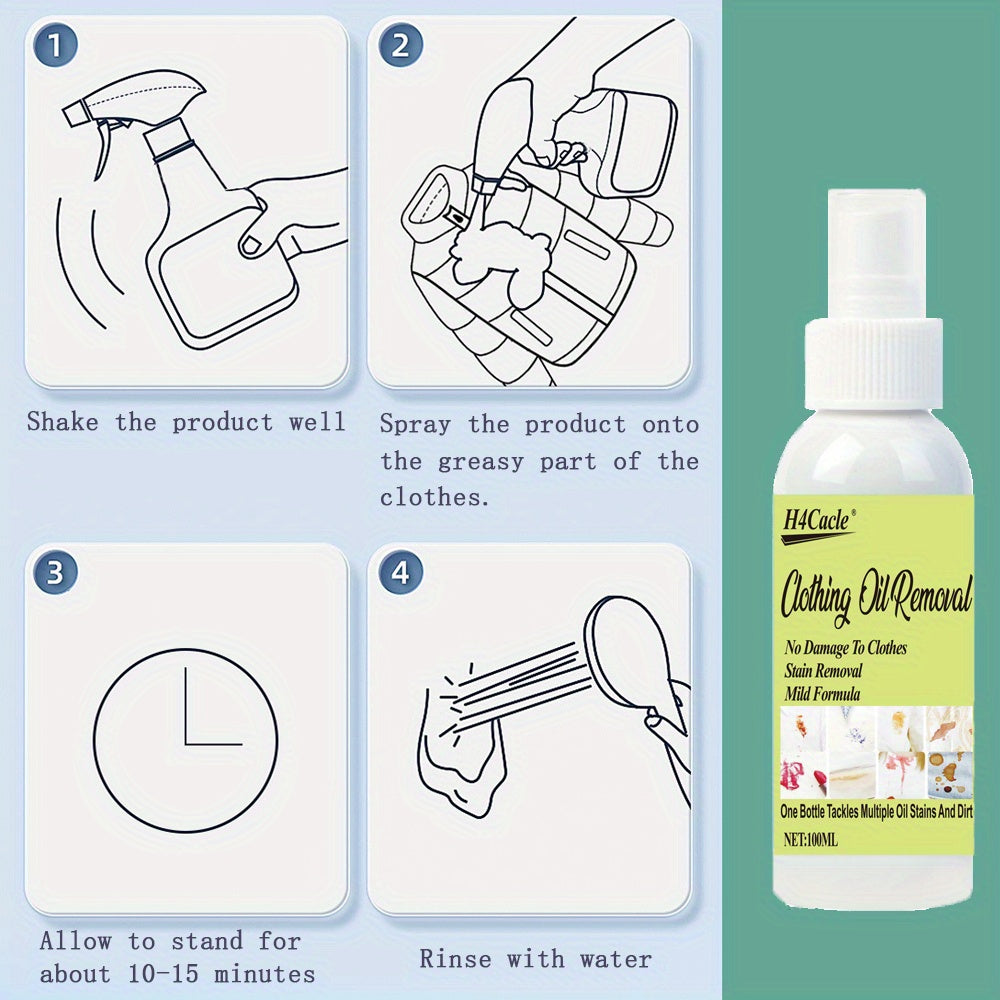 1

Shake the product well

2

Spray the product onto the greasy part of the clothes.

3

Allow to stand for about 10-15 minutes

4

Rinse with water

H4Cacle®

Clothing Oil Removal

No Damage To Clothes
Stain Removal
Mild Formula

One Bottle Tackles Multiple Oil Stains And Dirt

NET:100ML