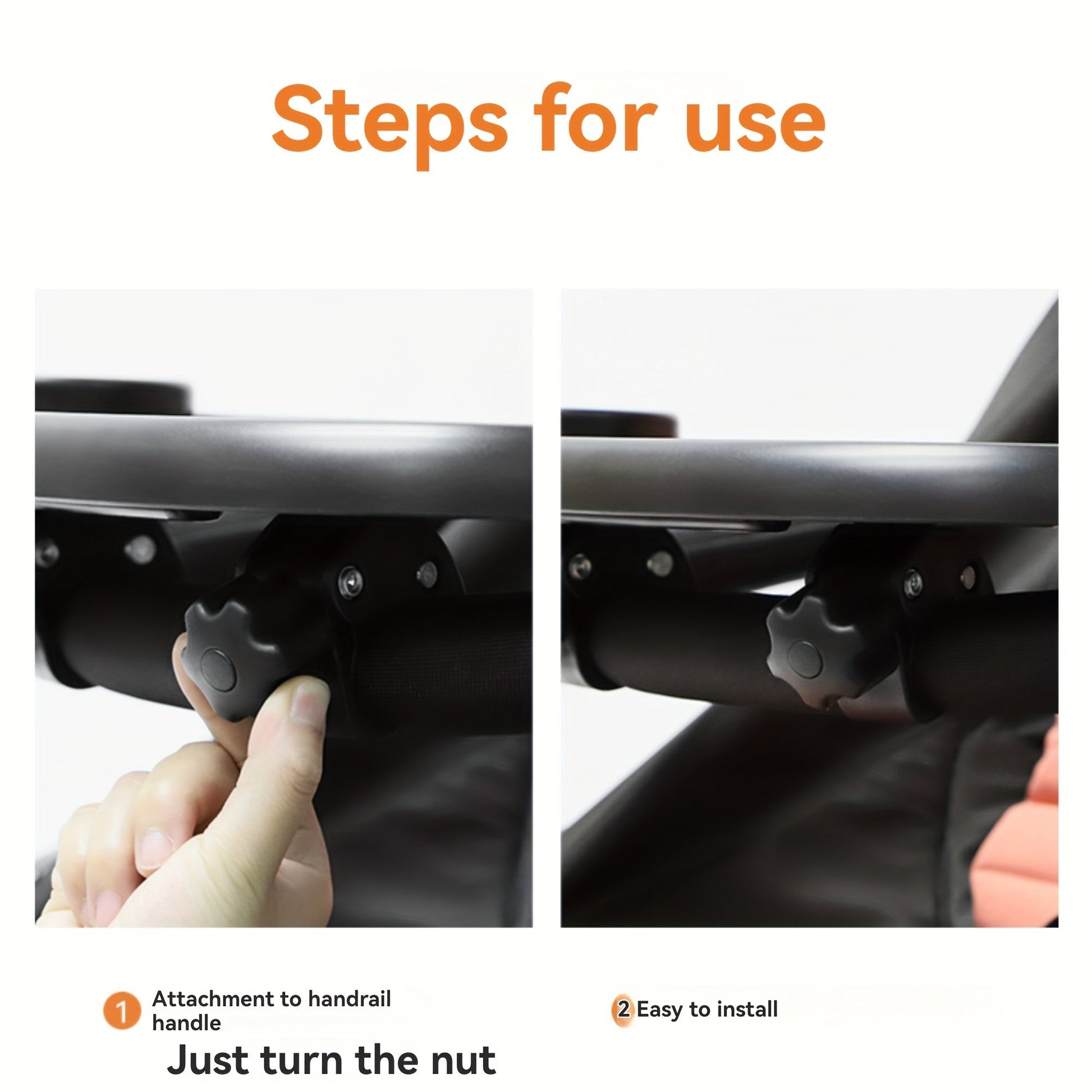 Steps for use

1 Attachment to handrail handle

Just turn the nut

2 Easy to install