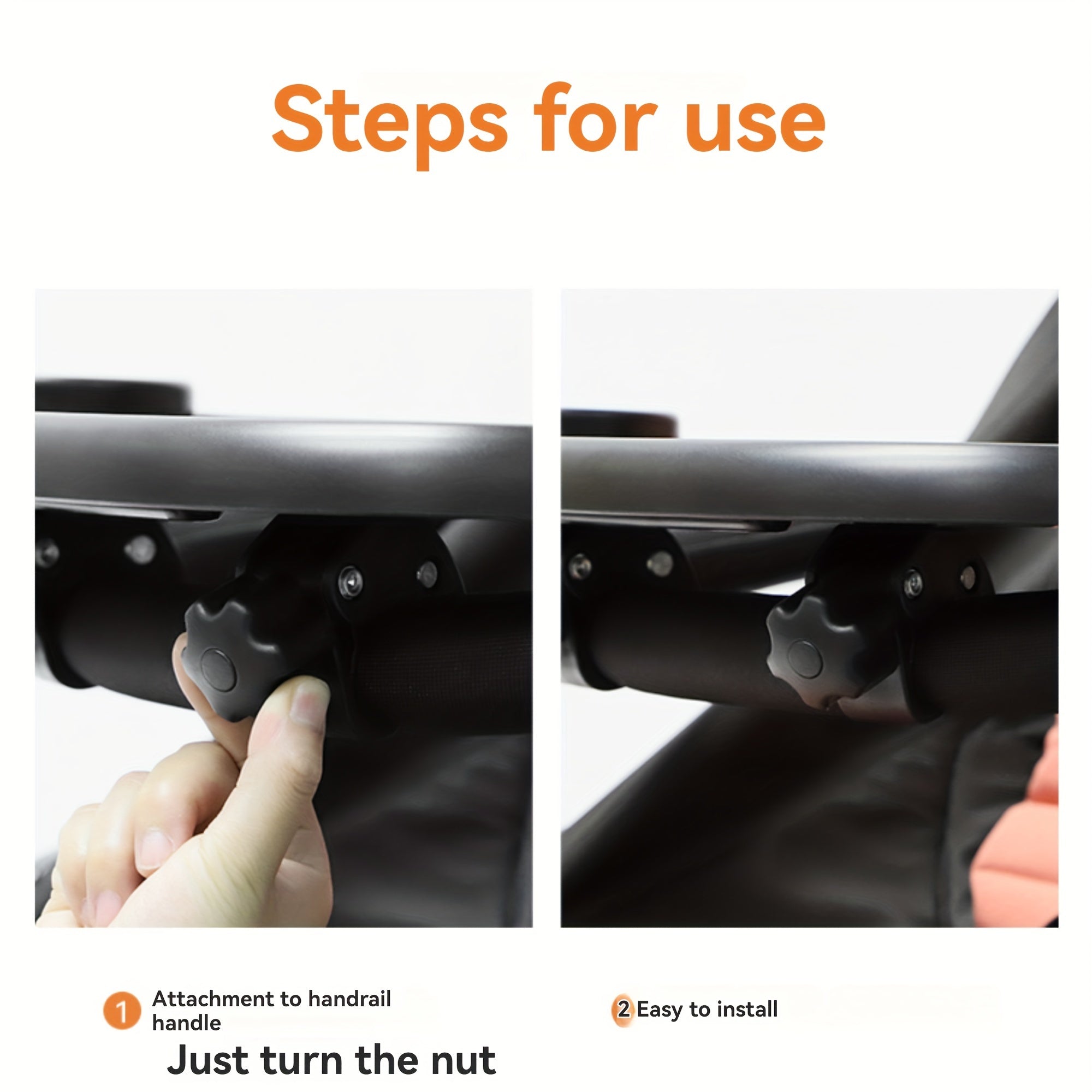 Steps for use

1 Attachment to handrail handle

Just turn the nut

2 Easy to install