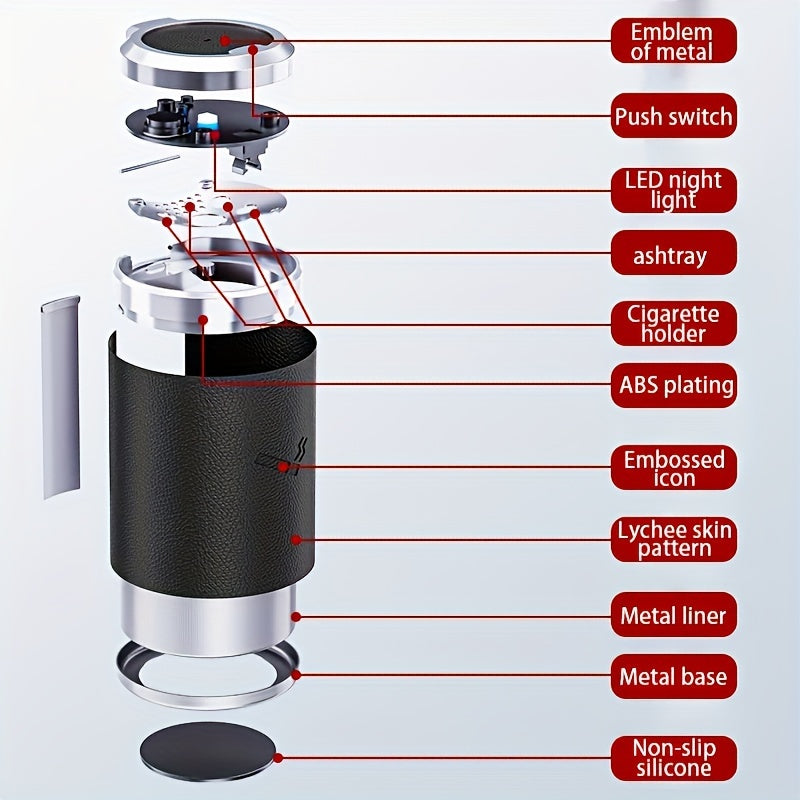 Emblem of metal

Push switch

LED night light

ashtray

Cigarette holder

ABS plating

Embossed icon

Lychee skin pattern

Metal liner

Metal base

Non-slip silicone