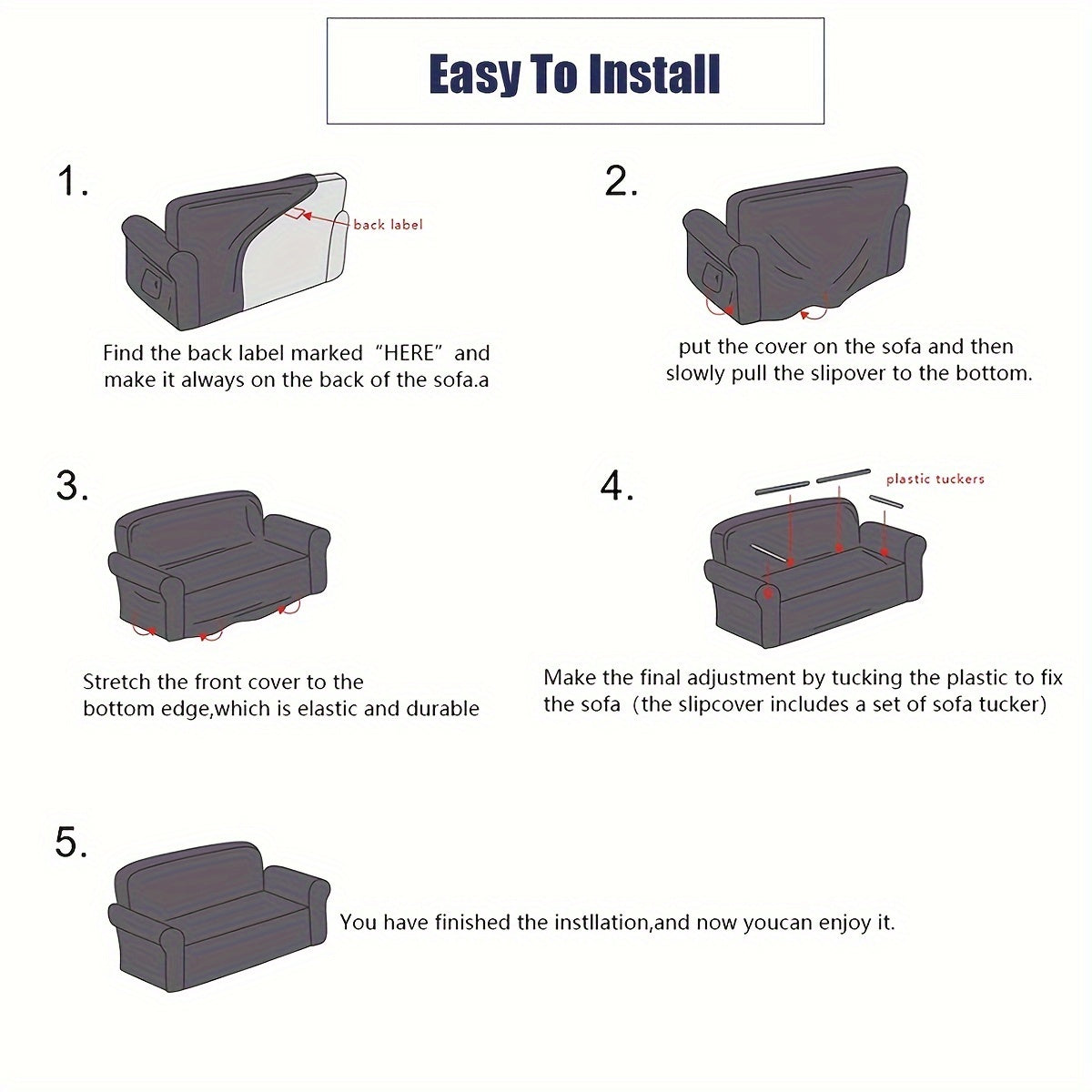 Easy To Install

1.

back label

Find the back label marked "HERE" and make it always on the back of the sofa.a

2.

put the cover on the sofa and then slowly pull the slipover to the bottom.

3.

Stretch the front cover to the bottom edge,which is elastic and durable

4.

plastic tuckers

Make the final adjustment by tucking the plastic to fix the sofa (the slipcover includes a set of sofa tucker)

5.

You have finished the instllation,and now youcan enjoy it.