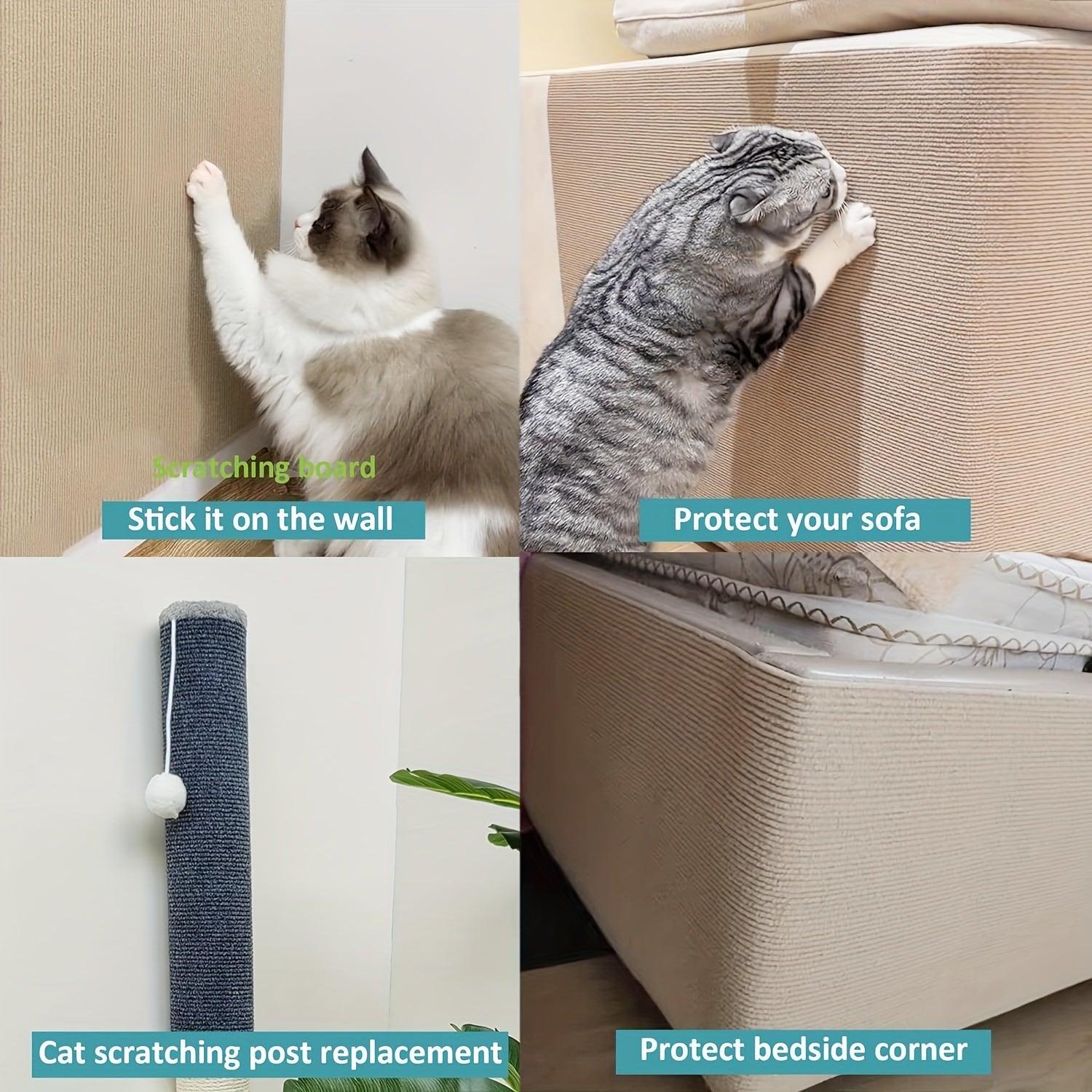 Scratching board

Stick it on the wall

Protect your sofa

Cat scratching post replacement

Protect bedside corner