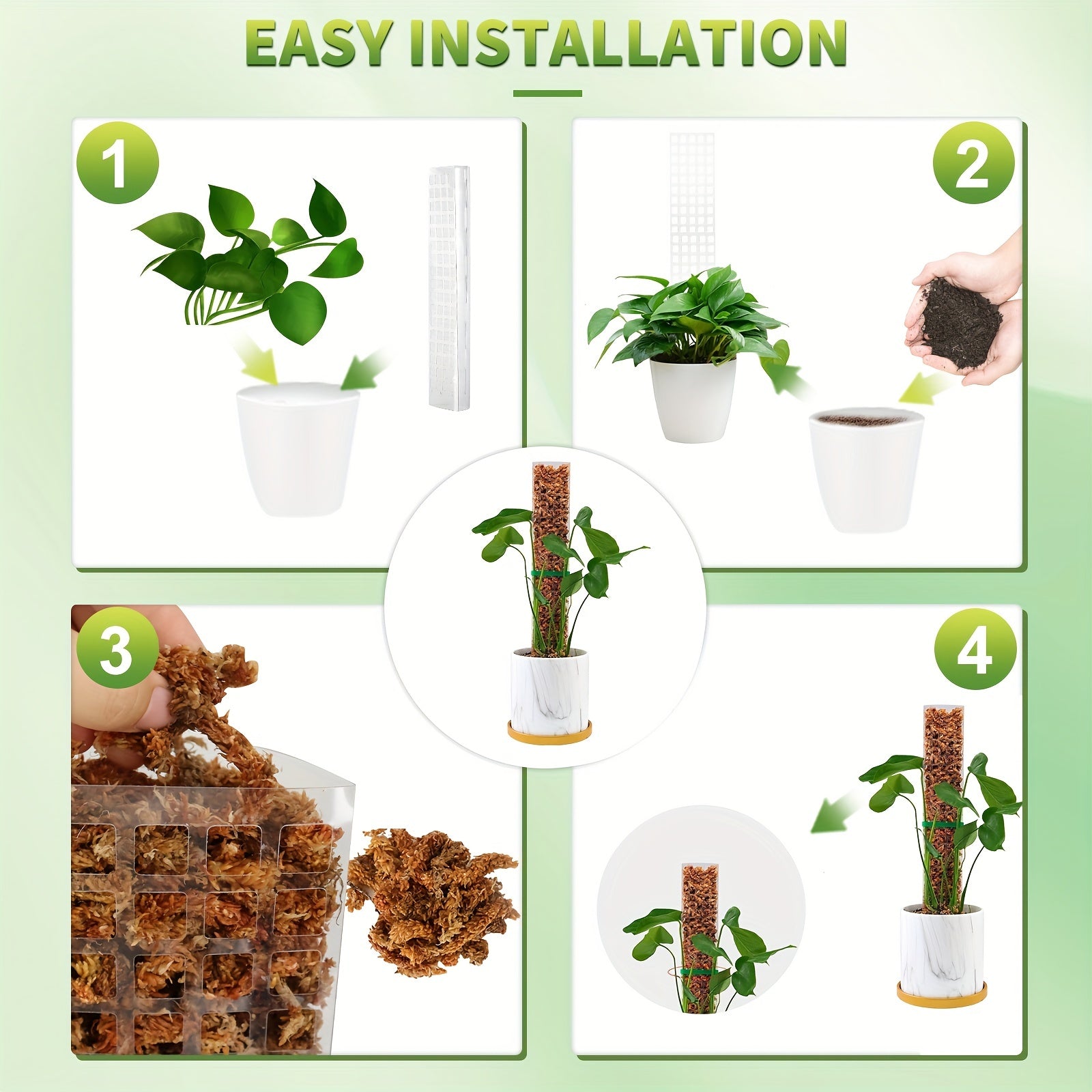 EASY INSTALLATION

1

2

3

4