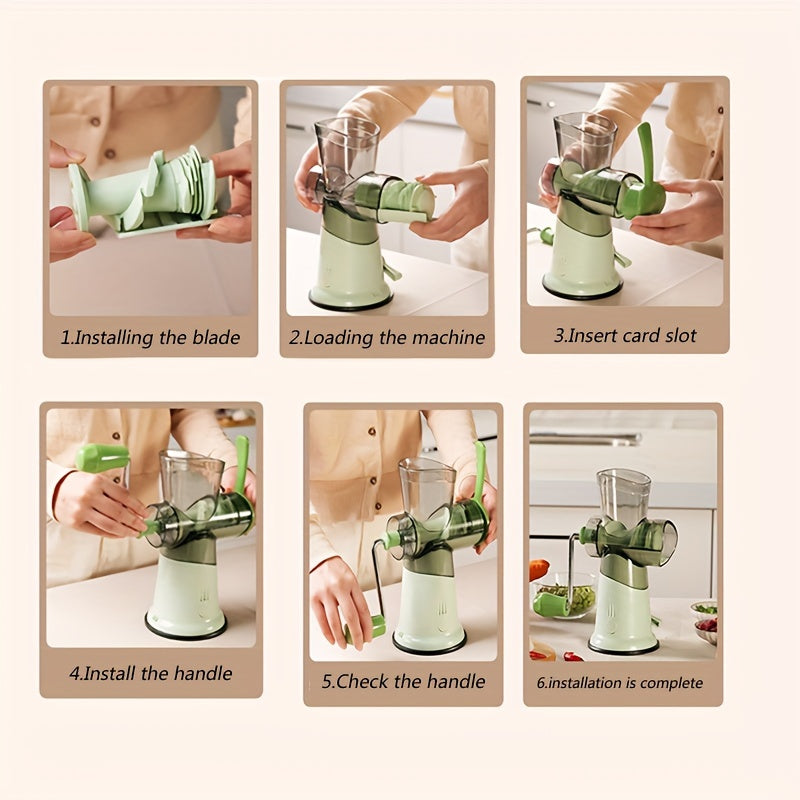 1.Installing the blade

2.Loading the machine

3.Insert card slot

4.Install the handle

5.Check the handle

6.installation is complete