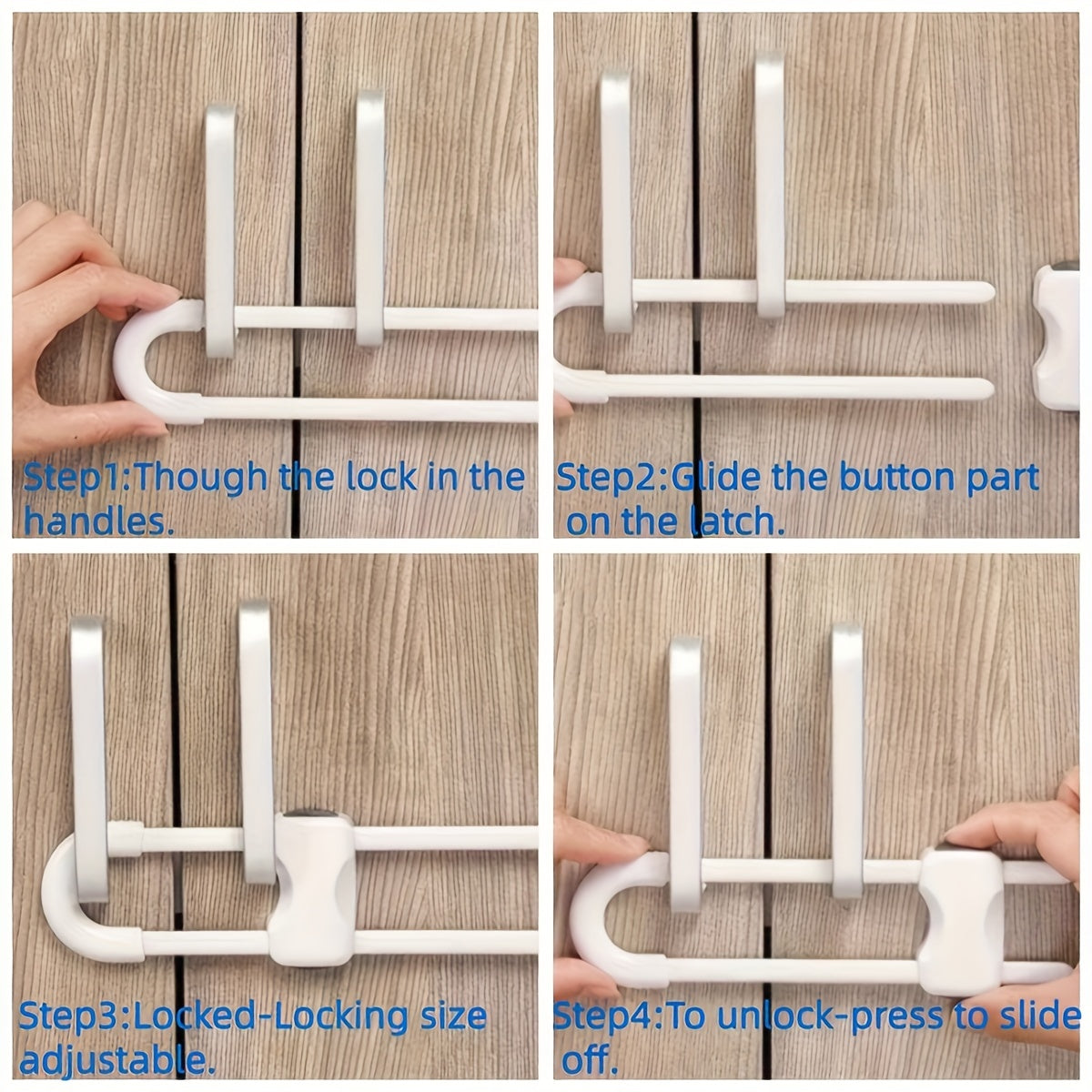 Step1:Though the lock in the handles.

Step2:Glide the button part on the latch.

Step3:Locked-Locking size adjustable.

Step4:To unlock-press to slide off.