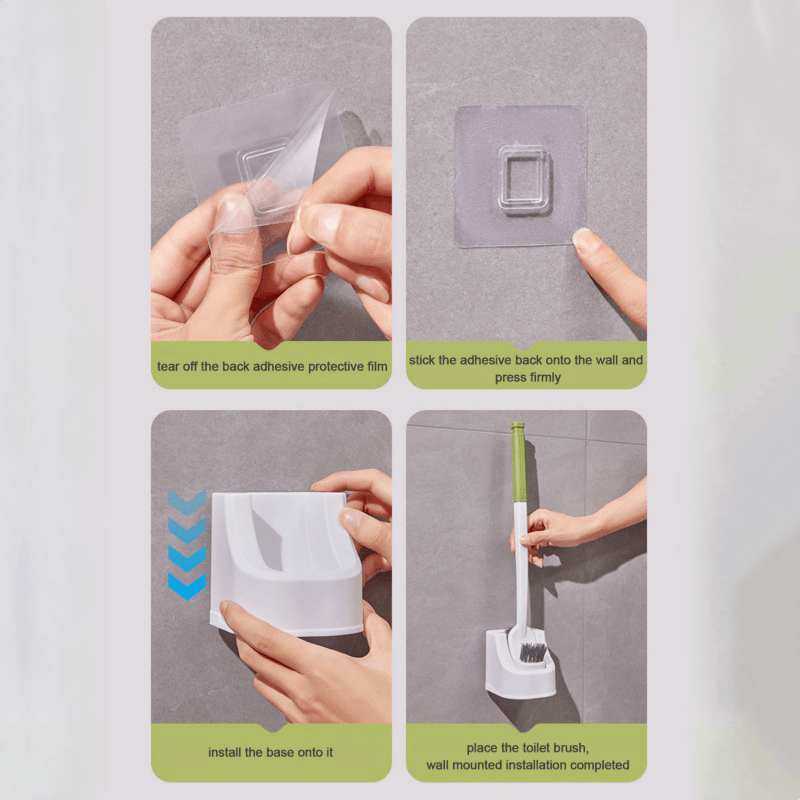 tear off the back adhesive protective film

stick the adhesive back onto the wall and press firmly

install the base onto it

place the toilet brush,
wall mounted installation completed