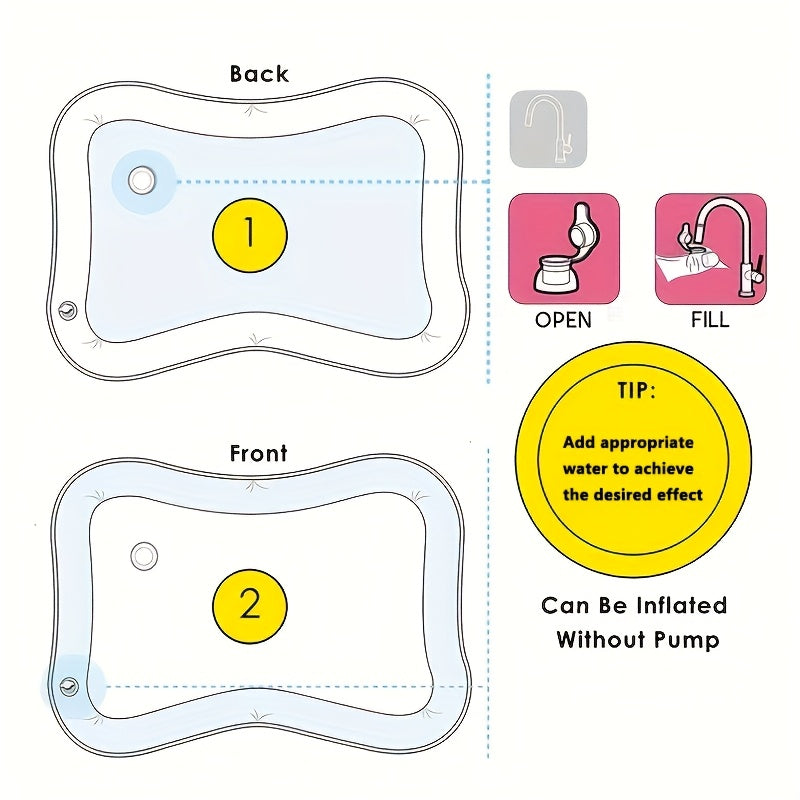 Back

1

OPEN

FILL

TIP:

Add appropriate water to achieve the desired effect

Front

2

Can Be Inflated Without Pump