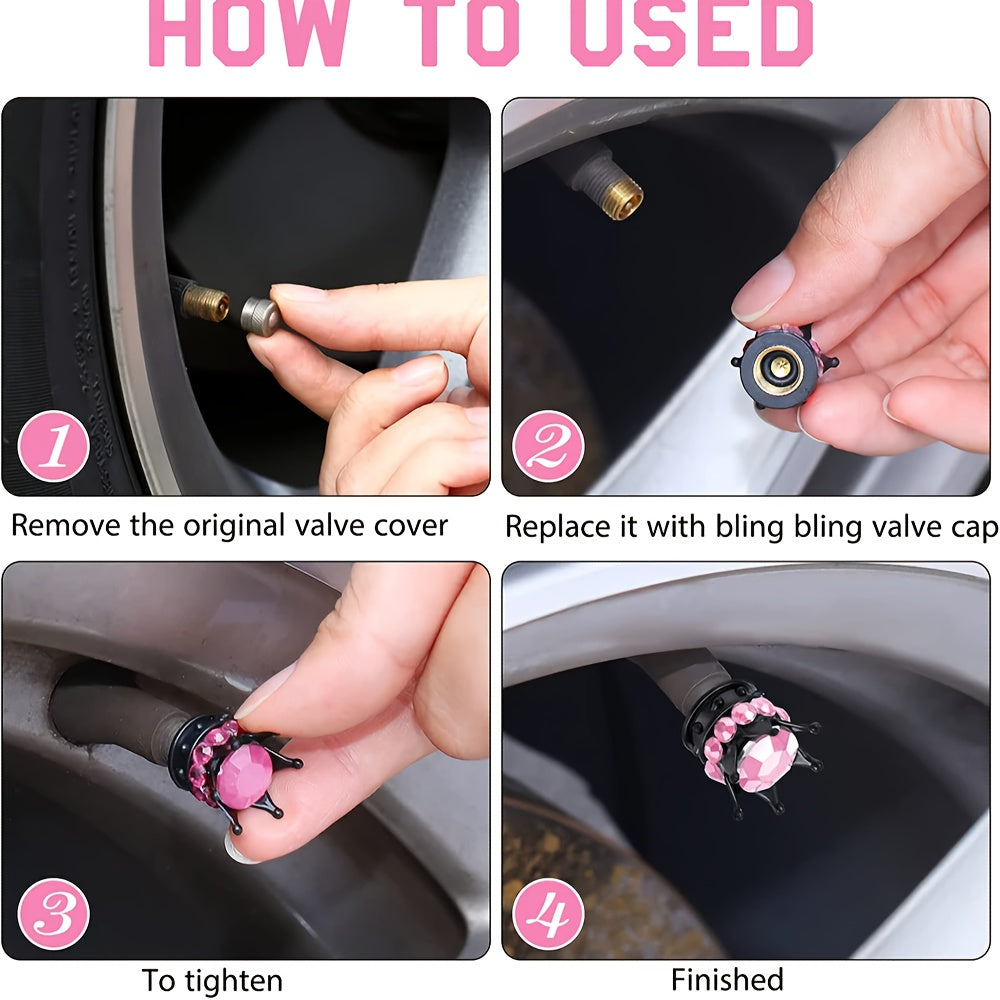 HOW TO USED

1

Remove the original valve cover

2

Replace it with bling bling valve cap

3

To tighten

4

Finished