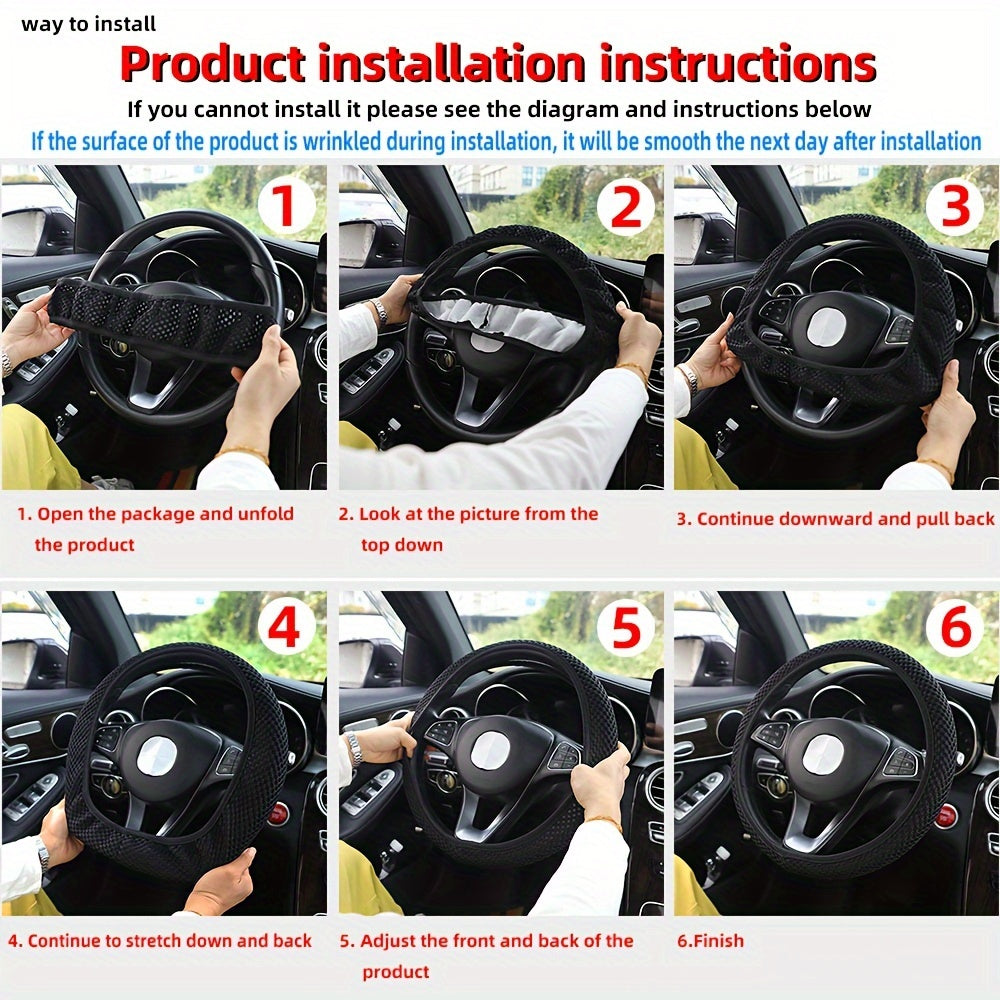 way to install

Product installation instructions

If you cannot install it please see the diagram and instructions below

If the surface of the product is wrinkled during installation, it will be smooth the next day after installation

1

2

3

1. Open the package and unfold the product

2. Look at the picture from the top down

3. Continue downward and pull back

4

5

6

4. Continue to stretch down and back

5. Adjust the front and back of the product

6.Finish