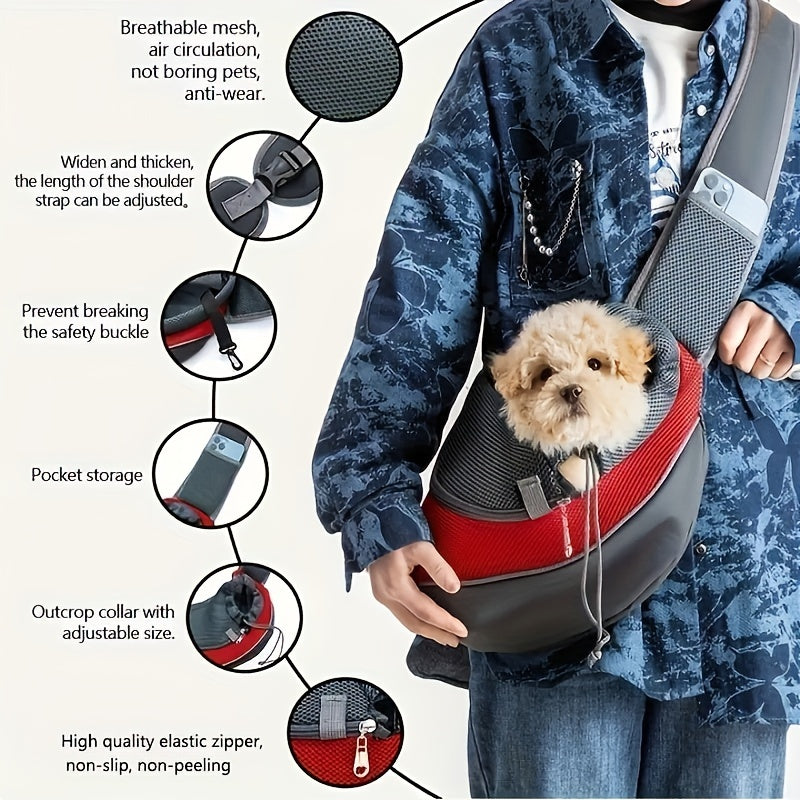 Breathable mesh, air circulation, not boring pets, anti-wear.

Widen and thicken, the length of the shoulder strap can be adjusted。

Prevent breaking the safety buckle

Pocket storage

Outcrop collar with adjustable size.

High quality elastic zipper, non-slip, non-peeling